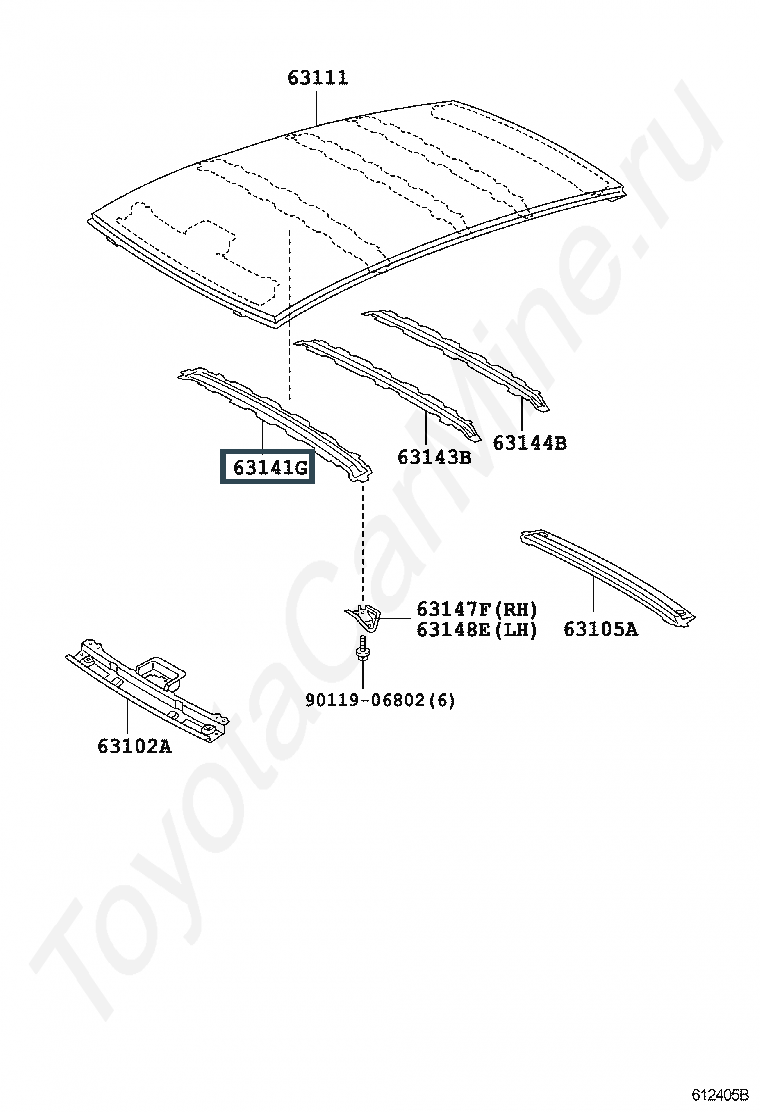 63111

63141G

63143B

63144B

63147F(RH)
63148E(LH)

63105A

90119-06802(6)

63102A

ToyotaCarMine.ru

612405B