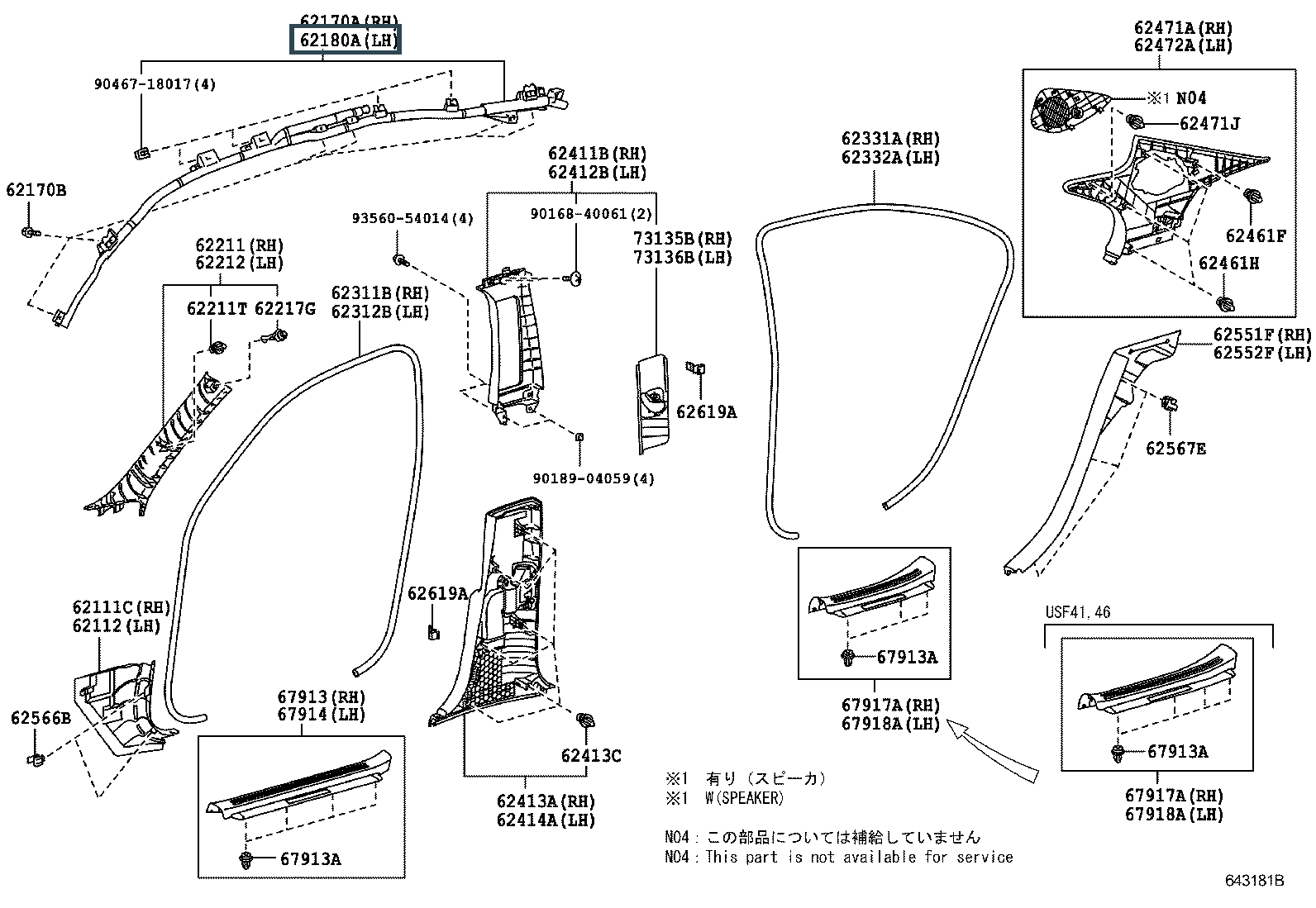 62170A(RH)
62180A(LH)

90467-18017(4)

62170B

62211(RH)
62212(LH)

62211T 62217G

62311B(RH)
62312B(LH)

62111C(RH)
62112(LH)

62566B

67913(RH)
67914(LH)

67913A

93560-54014(4)

62411B(RH)
62412B(LH)

90168-40061(2)

73135B(RH)
73136B(LH)

62619A

90189-04059(4)

62619A

62413C

62413A(RH)
62414A(LH)

62331A(RH)
62332A(LH)

67913A

67917A(RH)
67918A(LH)

62471A(RH)
62472A(LH)

※1 N04

62471J

62461F

62461H

62551F(RH)
62552F(LH)

62567E

USF41,46

67913A

67917A(RH)
67918A(LH)

※1 有り（スピーカ）
※1 W(SPEAKER)

N04：この部品については補給していません
N04：This part is not available for service

643181B