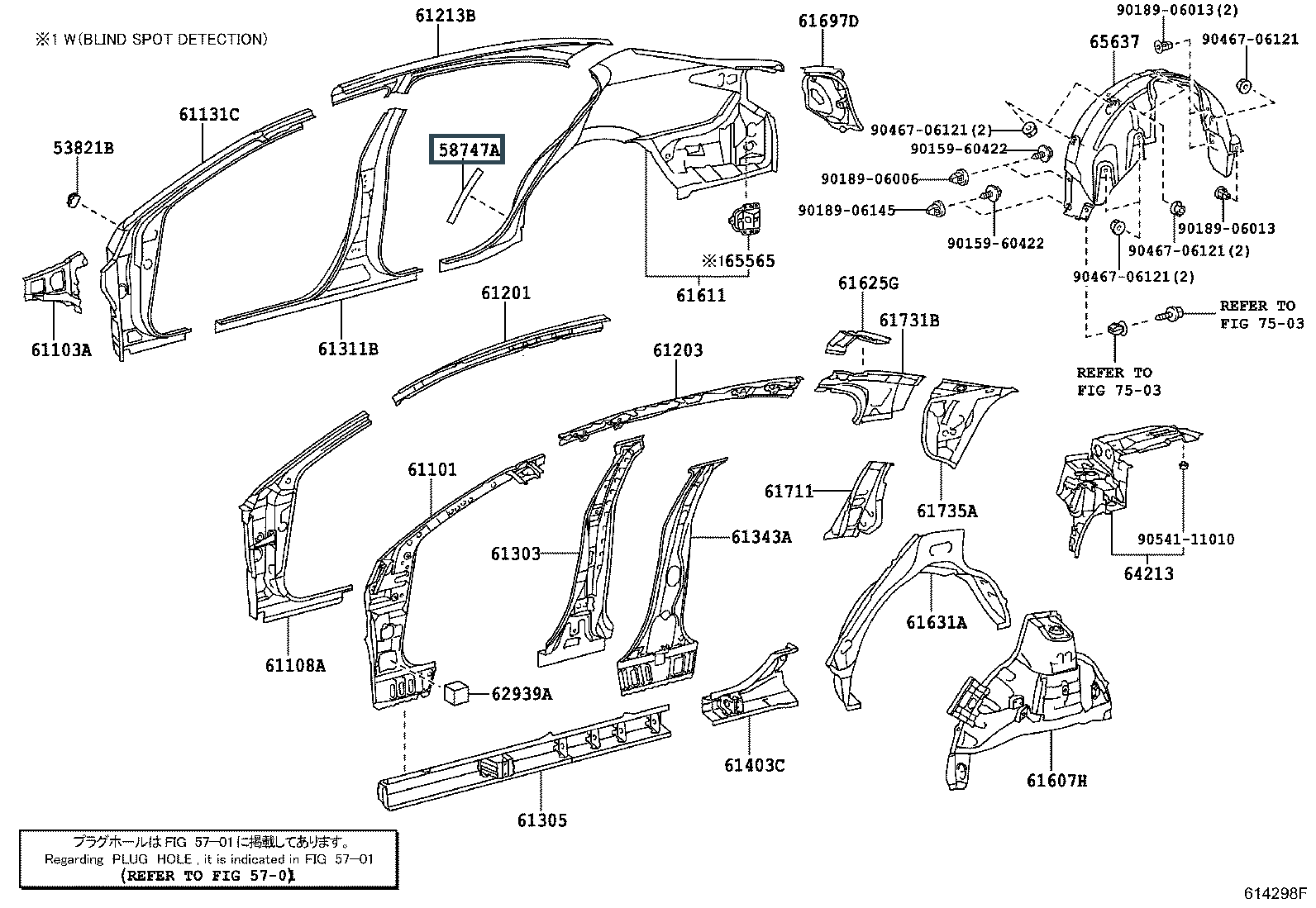 ※1 W(BLIND SPOT DETECTION)

61213B
61697D
90189-06013(2)
65637
90467-06121
61131C
53821B
58747A
90467-06121(2)
90159-60422
90189-06006
90189-06145
90159-60422
90189-06013
90467-06121(2)
90467-06121(2)
※165565
61611
61103A
61311B
61201
61625G
61731B
REFER TO FIG 75-03
REFER TO FIG 75-03
61203
61101
61711
61735A
61303
61343A
90541-11010
64213
61108A
61631A
62939A
61403C
61607H
61305

プラグホールは FIG 57-01 に掲載してあります。
Regarding PLUG HOLE , it is indicated in FIG 57-01
(REFER TO FIG 57-01)

614298F