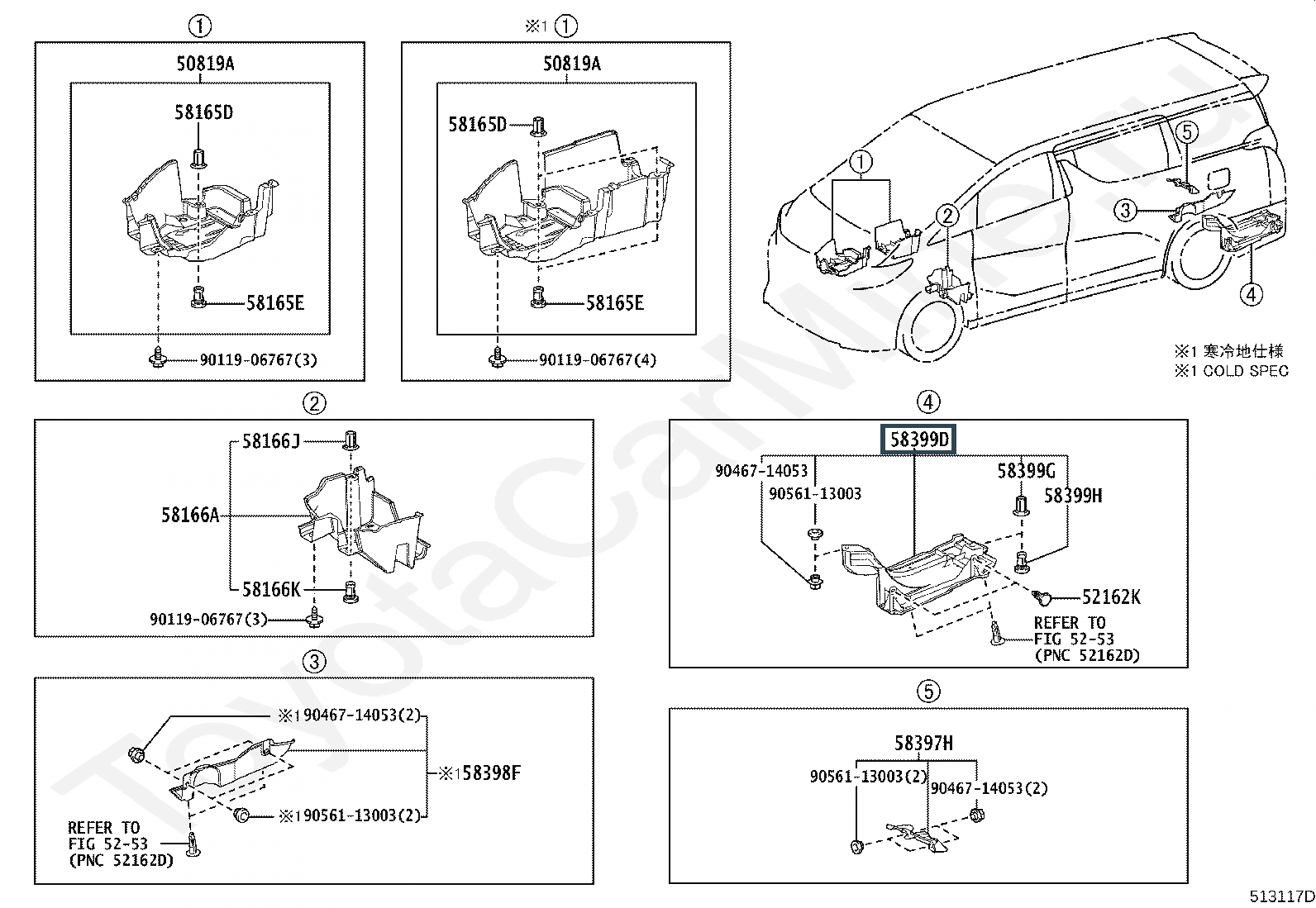 ①
50819A
58165D
58165E
90119-06767(3)

※1 ①
50819A
58165D
58165E
90119-06767(4)

①
②
③
④
⑤

※1 寒冷地仕様
※1 COLD SPEC

②
58166J
58166A
58166K
90119-06767(3)

④
58399D
90467-14053
90561-13003
58399G
58399H
52162K
REFER TO
FIG 52-53
(PNC 52162D)

③
※1 90467-14053(2)
※1 58398F
※1 90561-13003(2)
REFER TO
FIG 52-53
(PNC 52162D)

⑤
58397H
90561-13003(2)
90467-14053(2)

ToyotaCarMine.ru

513117D