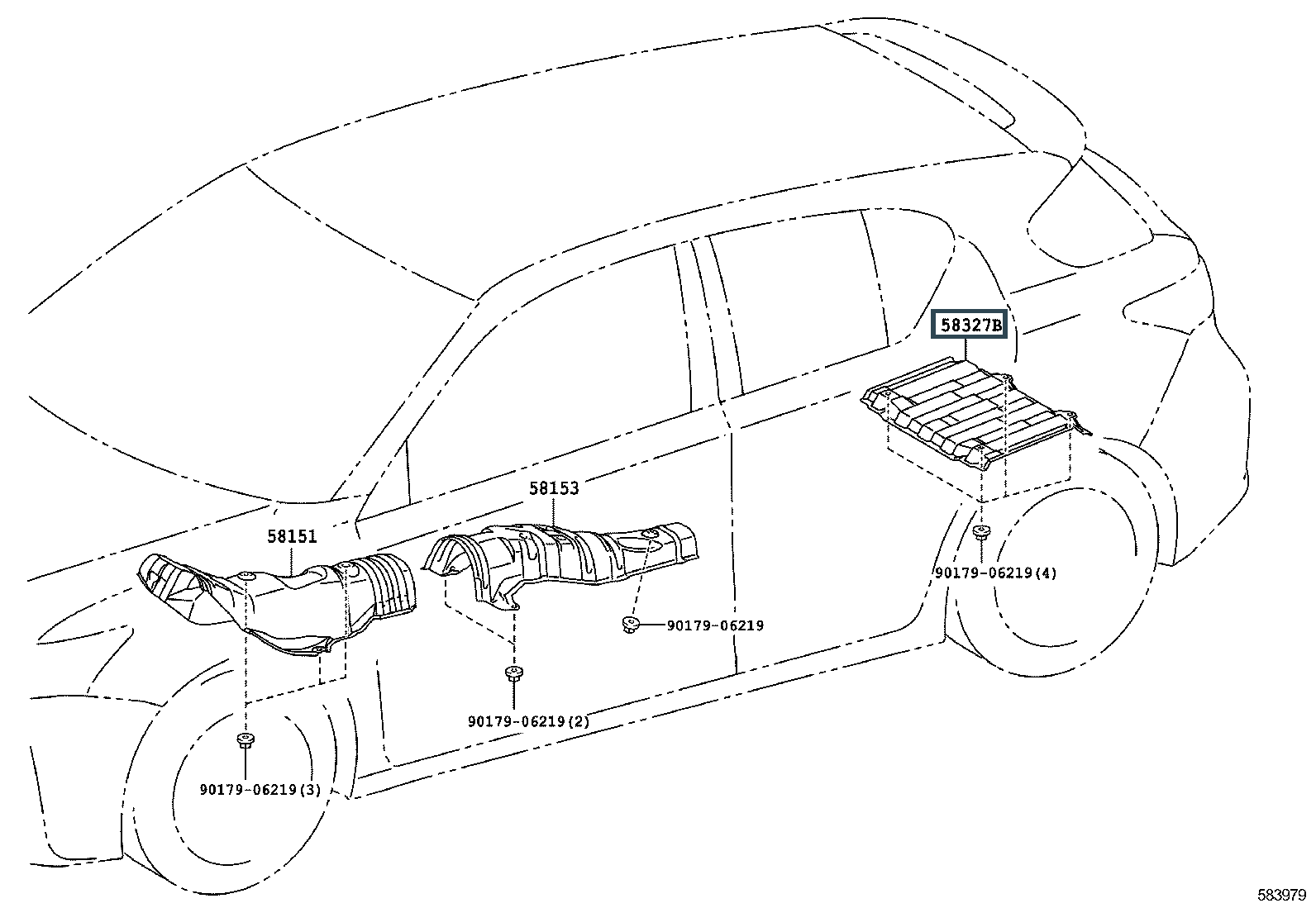 58327B

58153

58151

90179-06219(4)

90179-06219

90179-06219(2)

90179-06219(3)

583979