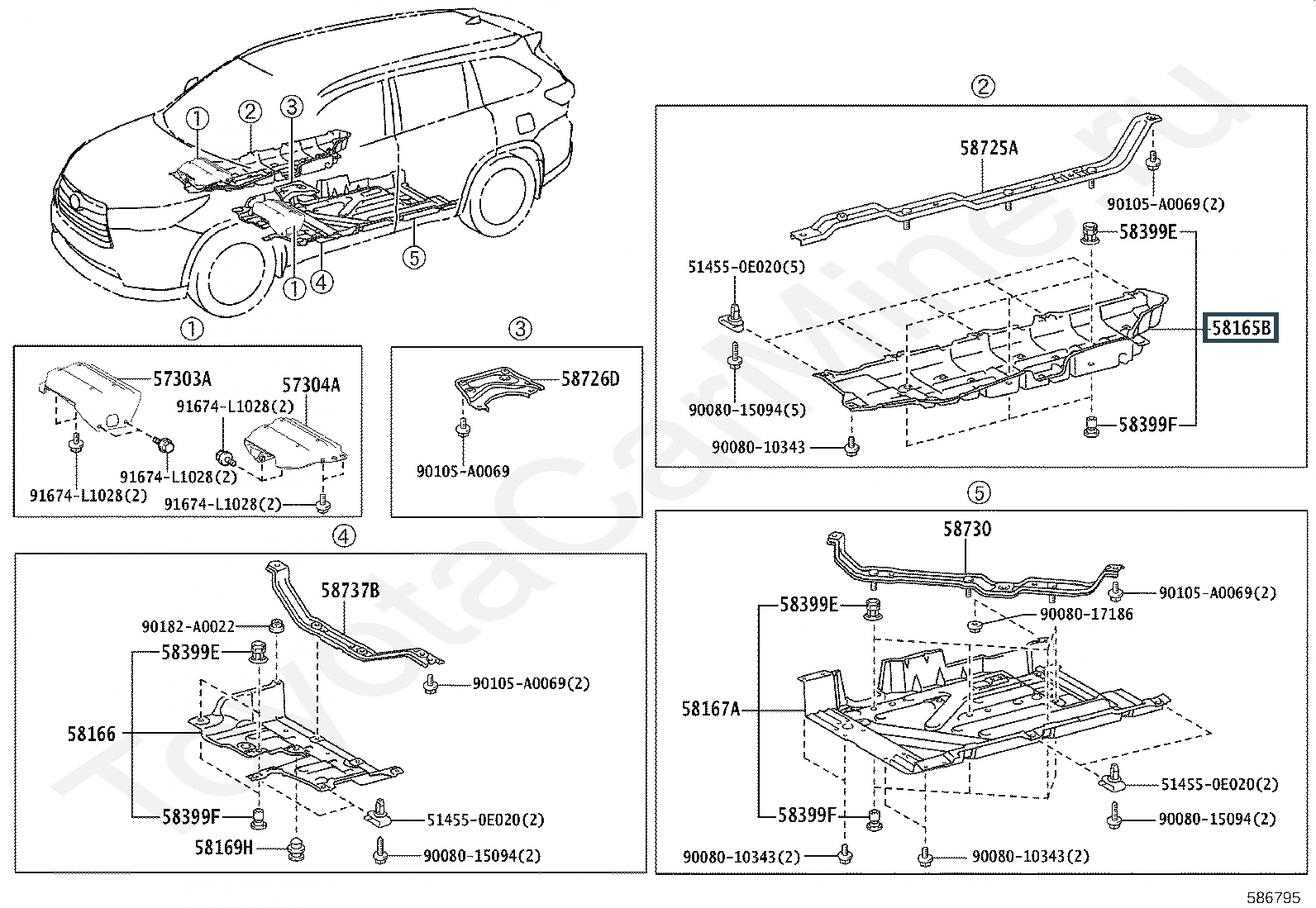 ① ② ③ ① ④ ⑤

①
57303A
57304A
91674-L1028(2)
91674-L1028(2)
91674-L1028(2)
91674-L1028(2)

③
58726D
90105-A0069

②
58725A
90105-A0069(2)
58399E
51455-0E020(5)
58165B
90080-15094(5)
58399F
90080-10343

④
58737B
90182-A0022
58399E
90105-A0069(2)
58166
58399F
51455-0E020(2)
58169H
90080-15094(2)

⑤
58730
58399E
90105-A0069(2)
90080-17186
58167A
51455-0E020(2)
58399F
90080-15094(2)
90080-10343(2)
90080-10343(2)

ToyotaCarMine.ru

586795