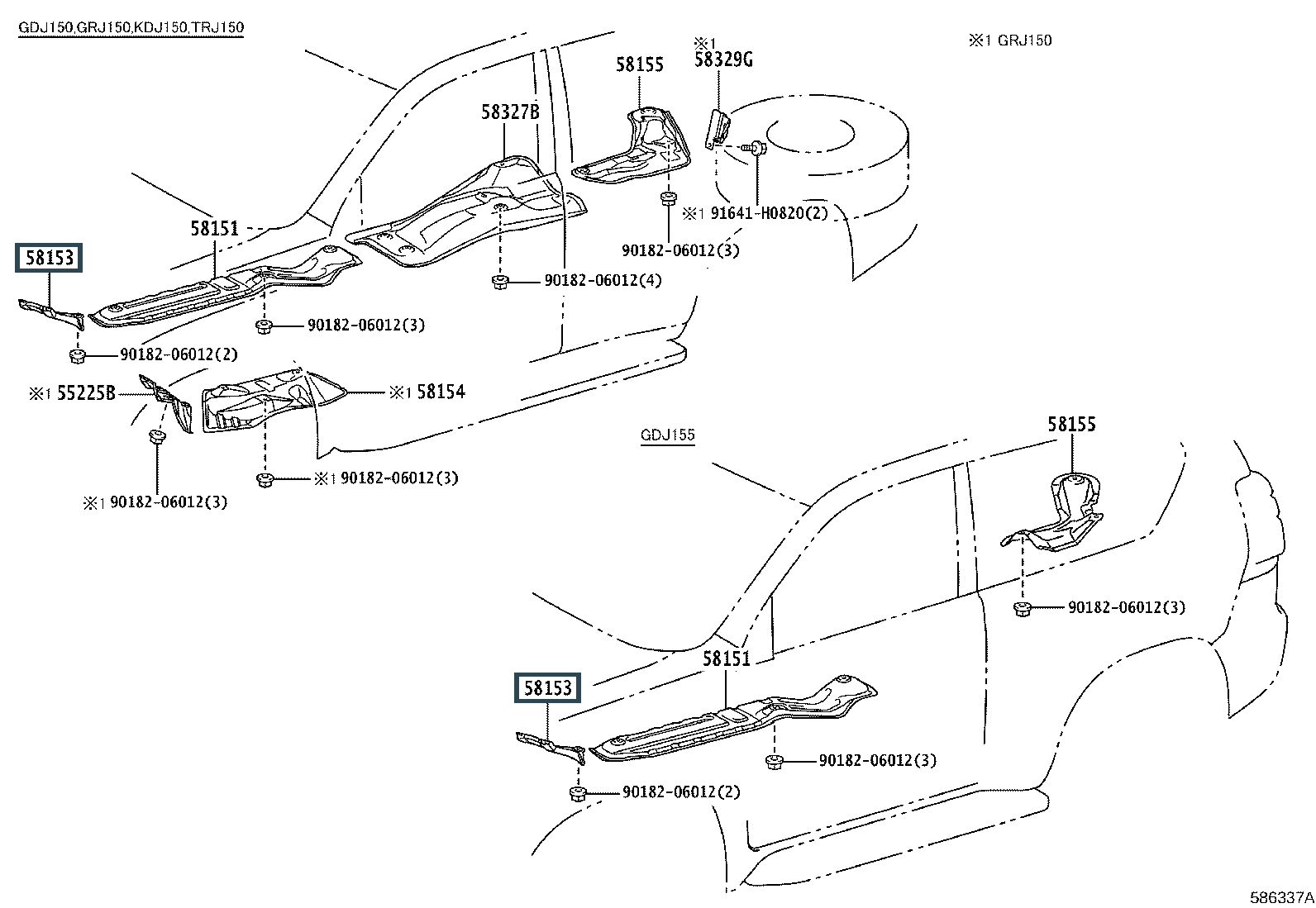 GDJ150,GRJ150,KDJ150,TRJ150

※1 GRJ150

58155

※1
58329G

58327B

58151

58153

※1 91641-H0820(2)

90182-06012(3)

90182-06012(4)

90182-06012(3)

90182-06012(2)

※1 55225B

※1 58154

※1 90182-06012(3)

※1 90182-06012(3)

GDJ155

58155

90182-06012(3)

58151

58153

90182-06012(3)

90182-06012(2)

586337A