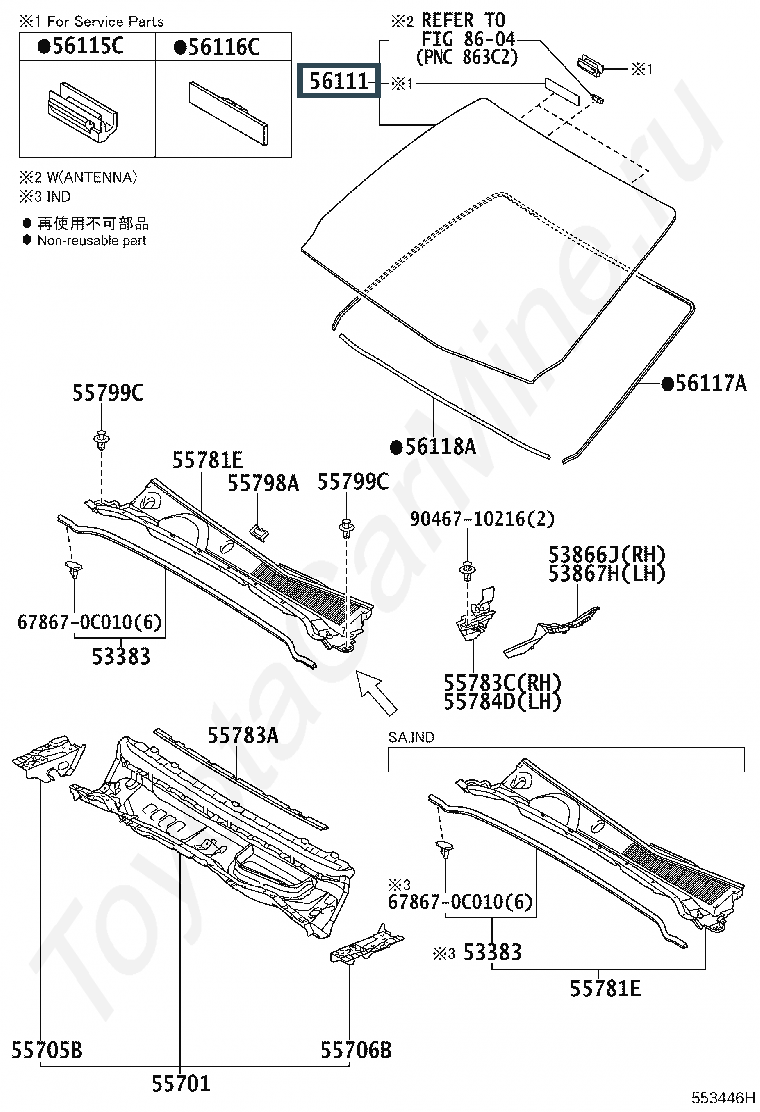 ※1 For Service Parts

●56115C ●56116C

※2 W(ANTENNA)
※3 IND

● 再使用不可部品
● Non-reusable part

※2 REFER TO FIG 86-04 (PNC 863C2)

56111

※1

※1

●56117A

●56118A

55799C

55781E

55798A

55799C

90467-10216(2)

53866J(RH)
53867H(LH)

67867-0C010(6)

53383

55783C(RH)
55784D(LH)

55783A

SA,IND

※3
67867-0C010(6)

※3 53383

55781E

55705B

55706B

55701

553446H

ToyotaCarMine.ru