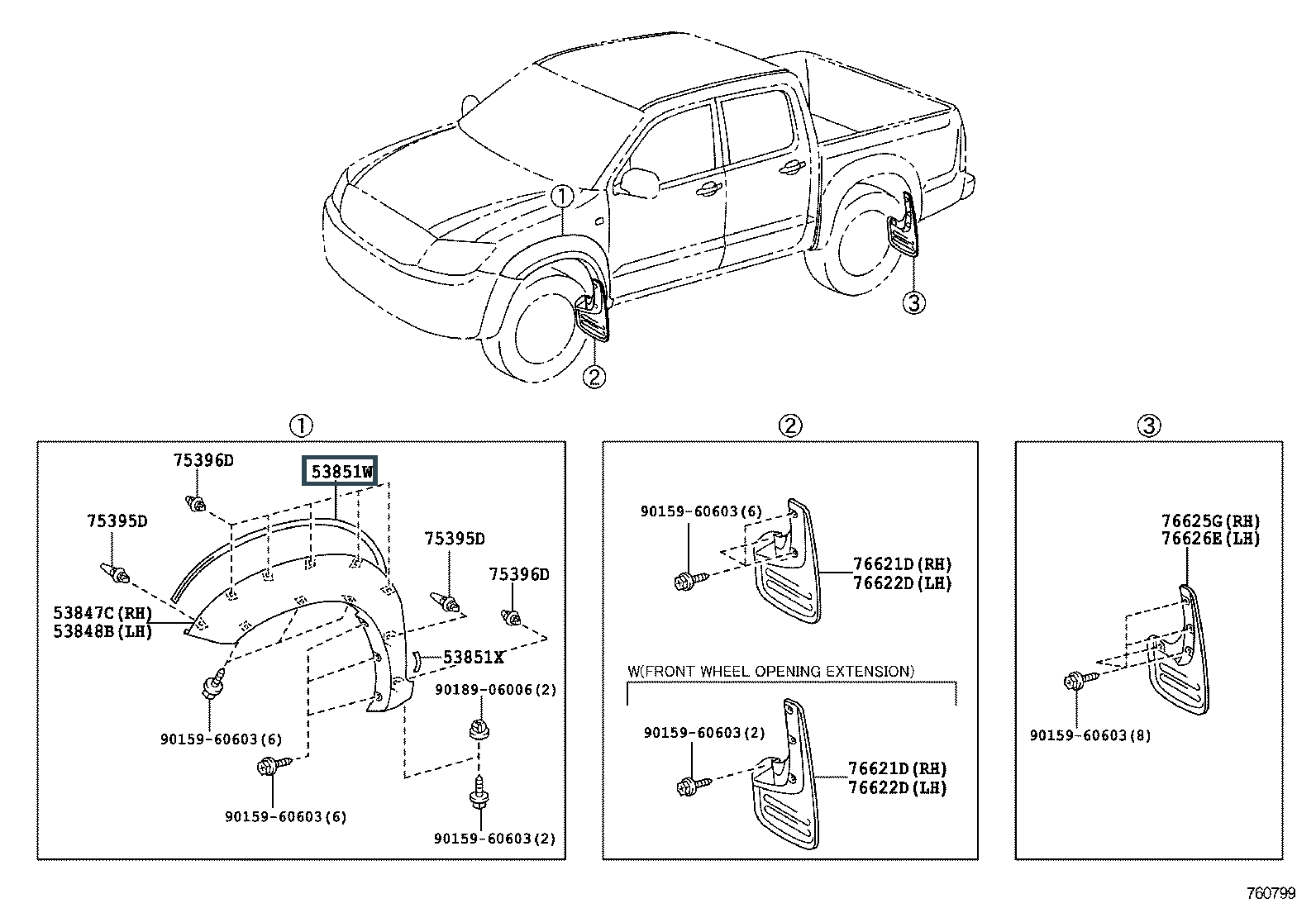 ①
②
③

①
75396D
53851W
75395D
75395D
75396D
53847C(RH)
53848B(LH)
53851X
90189-06006(2)
90159-60603(6)
90159-60603(6)
90159-60603(2)

②
90159-60603(6)
76621D(RH)
76622D(LH)
W(FRONT WHEEL OPENING EXTENSION)
90159-60603(2)
76621D(RH)
76622D(LH)

③
76625G(RH)
76626E(LH)
90159-60603(8)

760799