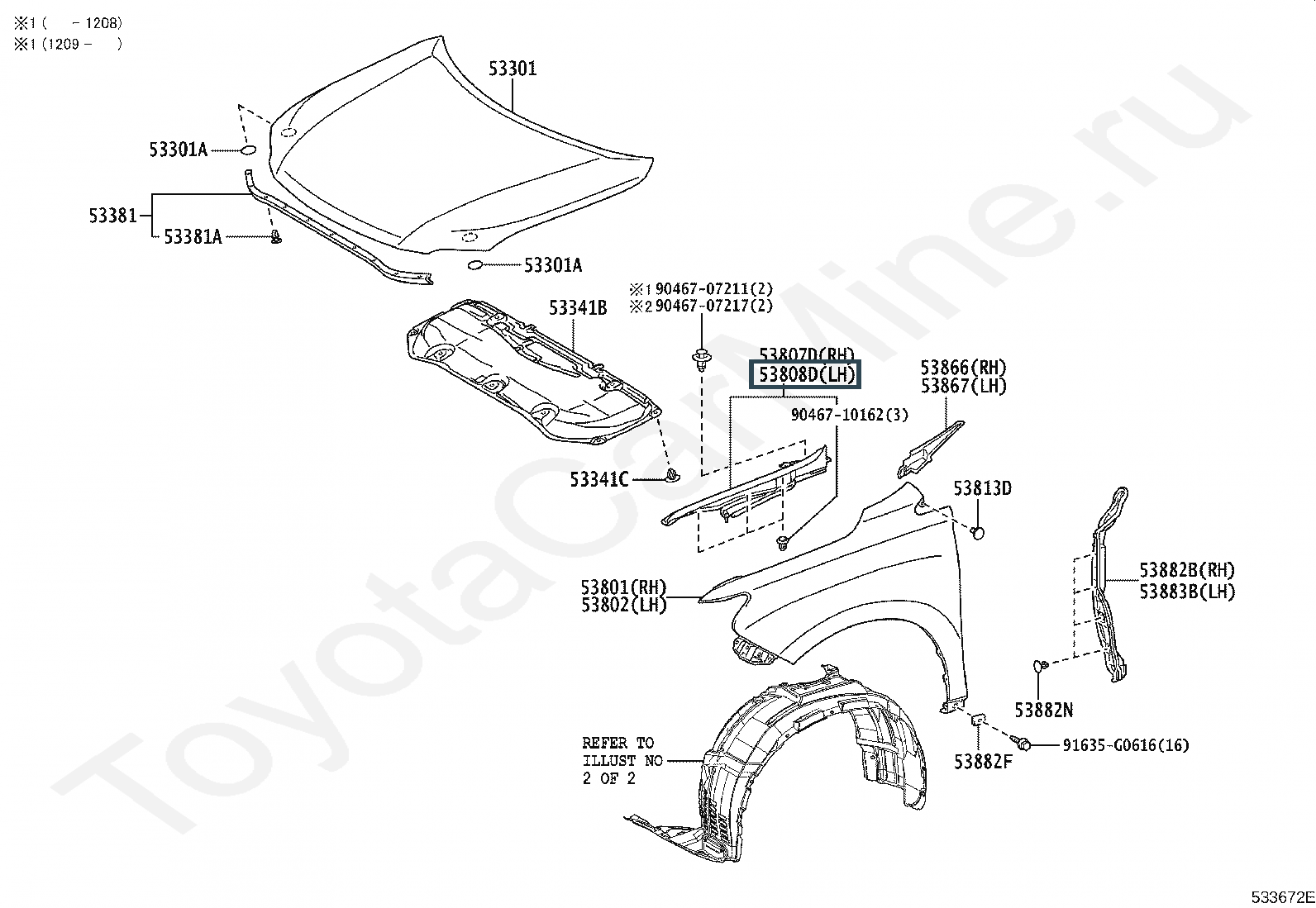 ※1 ( - 1208)
※1 (1209 - )

53301
53301A
53381
53381A
53301A
53341B
※1 90467-07211(2)
※2 90467-07217(2)
53807D(RH)
53808D(LH)
90467-10162(3)
53866(RH)
53867(LH)
53341C
53813D
53801(RH)
53802(LH)
53882B(RH)
53883B(LH)
53882N
REFER TO
ILLUST NO
2 OF 2
53882F
91635-G0616(16)
ToyotaCarMine.ru
533672E