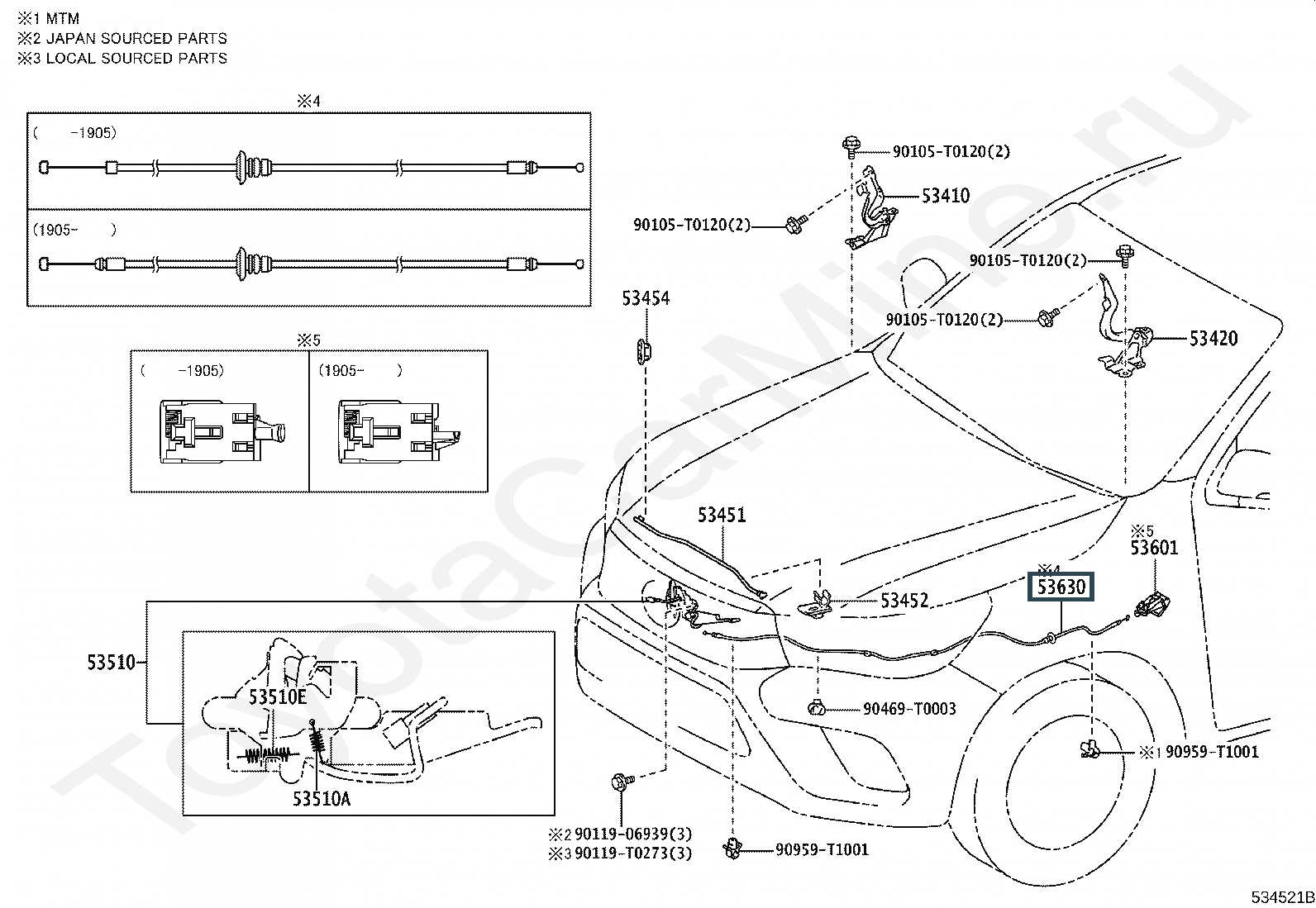 ※1 MTM
※2 JAPAN SOURCED PARTS
※3 LOCAL SOURCED PARTS

※4
( -1905)
(1905- )

※5
( -1905)
(1905- )

90105-T0120(2)
53410
90105-T0120(2)
90105-T0120(2)
90105-T0120(2)
53420
53454
53451
※5
53601
※4
53630
53452
53510
53510E
53510A
90469-T0003
※1 90959-T1001
※2 90119-06939(3)
※3 90119-T0273(3)
90959-T1001

ToyotaCarMine.ru

534521B