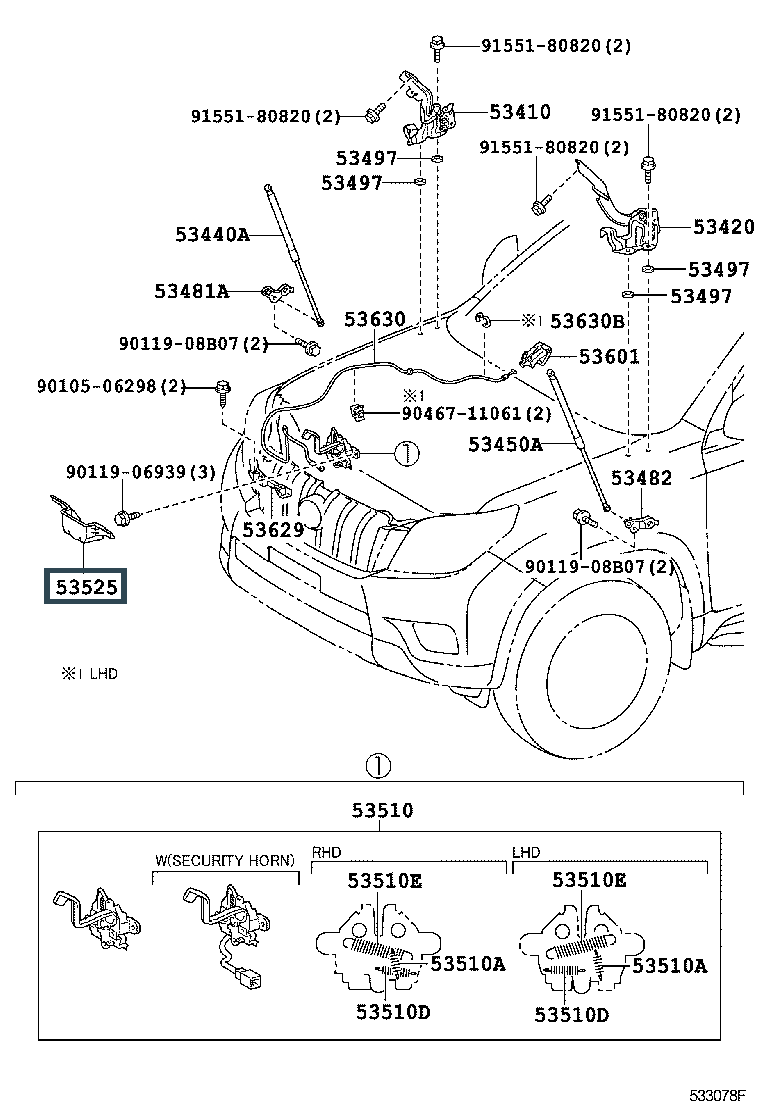 91551-80820(2)
91551-80820(2)
53410
91551-80820(2)
53497
91551-80820(2)
53497
53440A
53420
53497
53481A
53497
53630
※1
53630B
90119-08B07(2)
53601
90105-06298(2)
※1
90467-11061(2)
①
53450A
90119-06939(3)
53482
53629
90119-08B07(2)
53525
※1 LHD
①
53510
W(SECURITY HORN)
RHD
LHD
53510E
53510E
53510A
53510A
53510D
53510D
533078F