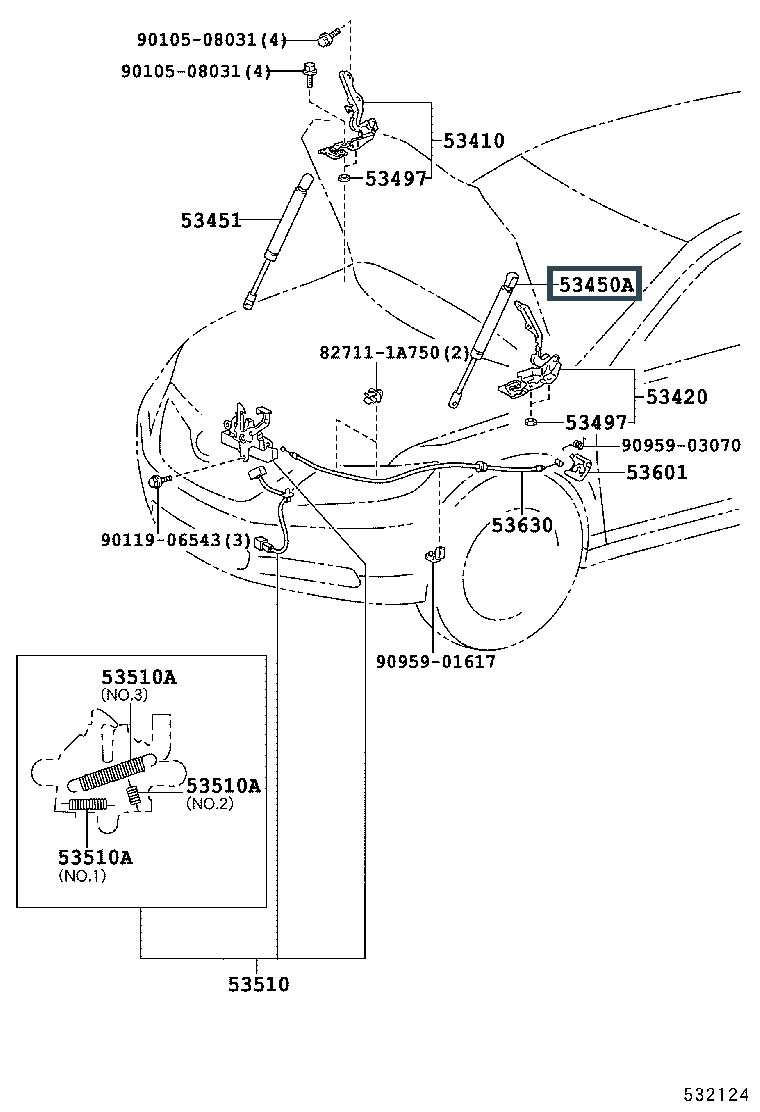 90105-08031(4)
90105-08031(4)
53410
53497
53451
53450A
82711-1A750(2)
53420
53497
90959-03070
53601
90119-06543(3)
53630
90959-01617
53510A
(NO.3)
53510A
(NO.2)
53510A
(NO.1)
53510
532124