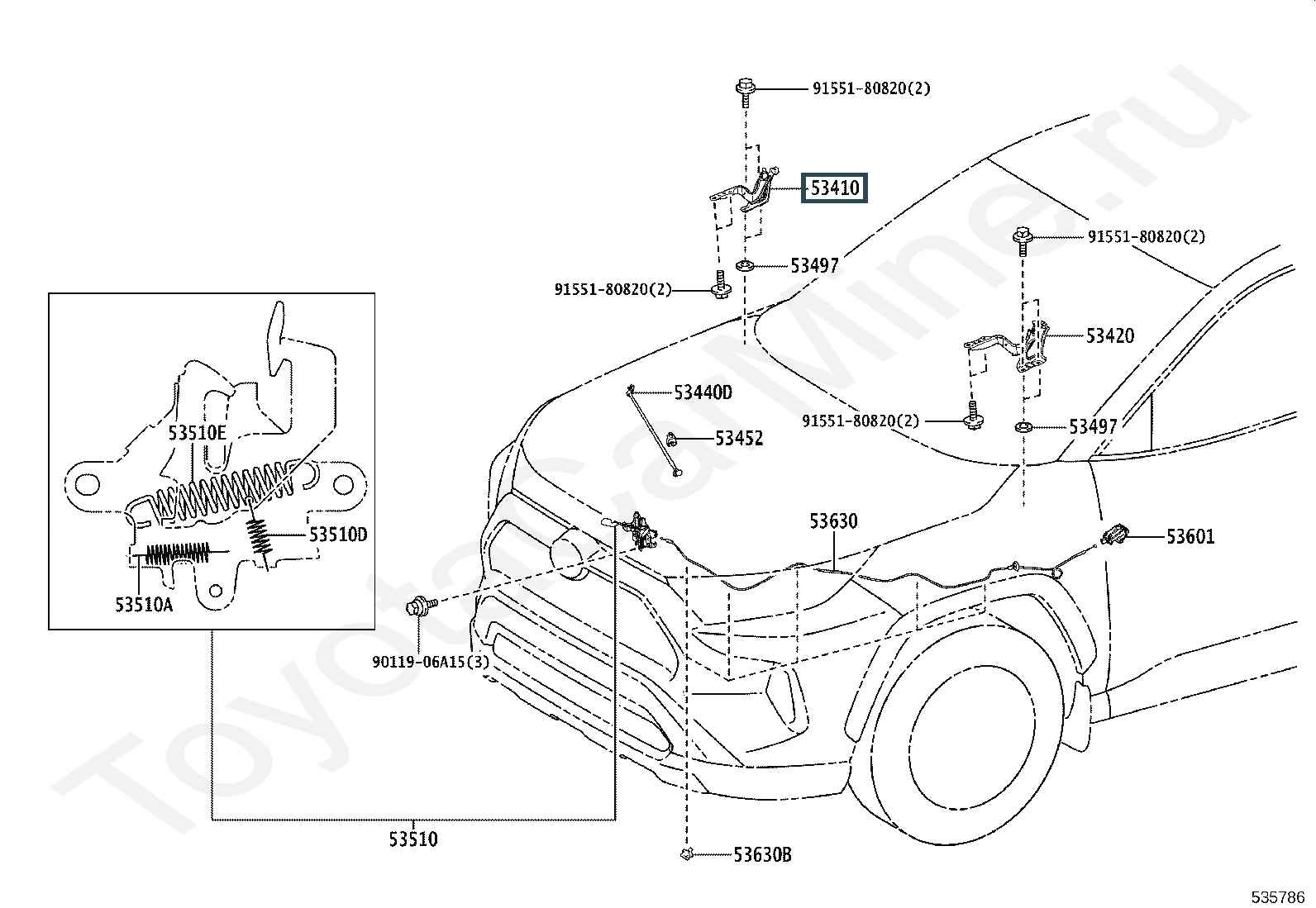 91551-80820(2)
53410
91551-80820(2)
53497
91551-80820(2)
53420
53440D
53452
91551-80820(2)
53497
53510E
53510D
53510A
53630
53601
90119-06A15(3)
53510
53630B
535786
ToyotaCarMine.ru