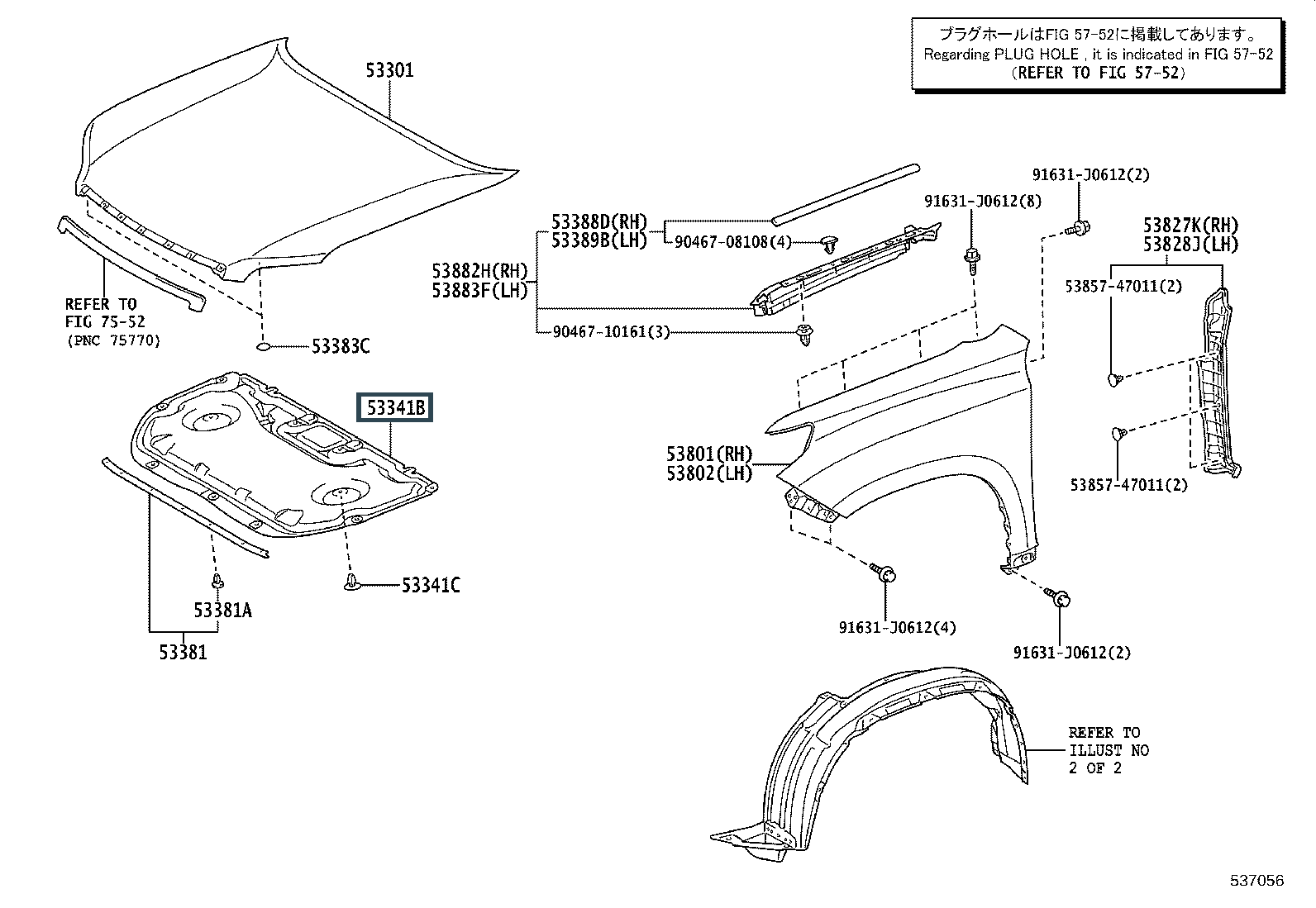 プラグホールはFIG 57-52に掲載してあります。
Regarding PLUG HOLE , it is indicated in FIG 57-52
(REFER TO FIG 57-52)

53301

REFER TO
FIG 75-52
(PNC 75770)

53383C

53341B

53341C

53381A

53381

53388D(RH)
53389B(LH)

90467-08108(4)

53882H(RH)
53883F(LH)

90467-10161(3)

91631-J0612(8)

91631-J0612(2)

53827K(RH)
53828J(LH)

53857-47011(2)

53857-47011(2)

53801(RH)
53802(LH)

91631-J0612(4)

91631-J0612(2)

REFER TO
ILLUST NO
2 OF 2

537056