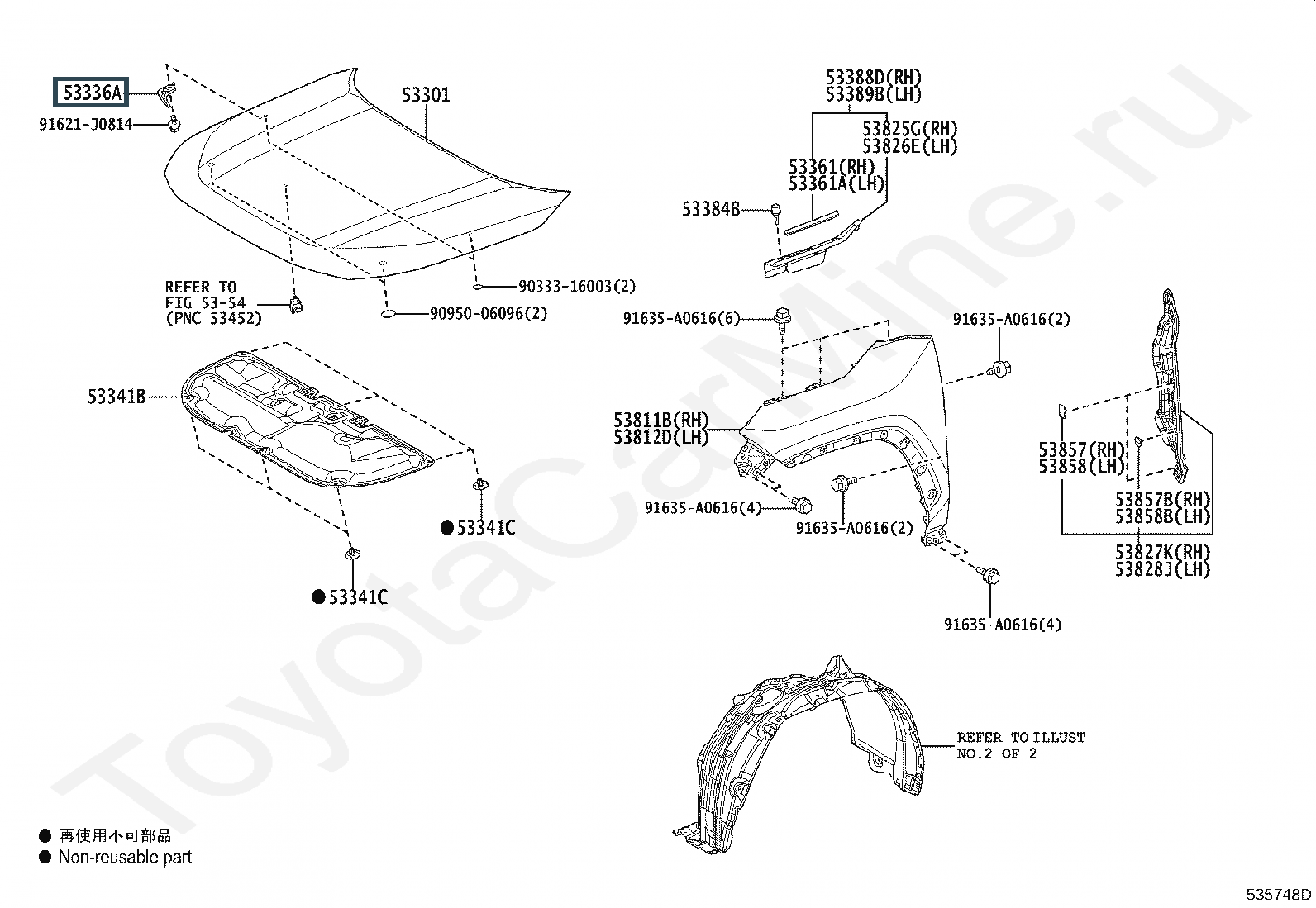 53336A
91621-J0814
53301
REFER TO
FIG 53-54
(PNC 53452)
90333-16003(2)
90950-06096(2)
53341B
●53341C
●53341C
53388D(RH)
53389B(LH)
53825G(RH)
53826E(LH)
53361(RH)
53361A(LH)
53384B
91635-A0616(6)
91635-A0616(2)
53811B(RH)
53812D(LH)
91635-A0616(4)
91635-A0616(2)
91635-A0616(4)
53857(RH)
53858(LH)
53857B(RH)
53858B(LH)
53827K(RH)
53828J(LH)
REFER TO ILLUST
NO.2 OF 2
ToyotaCarMine.ru
● 再使用不可部品
● Non-reusable part
535748D