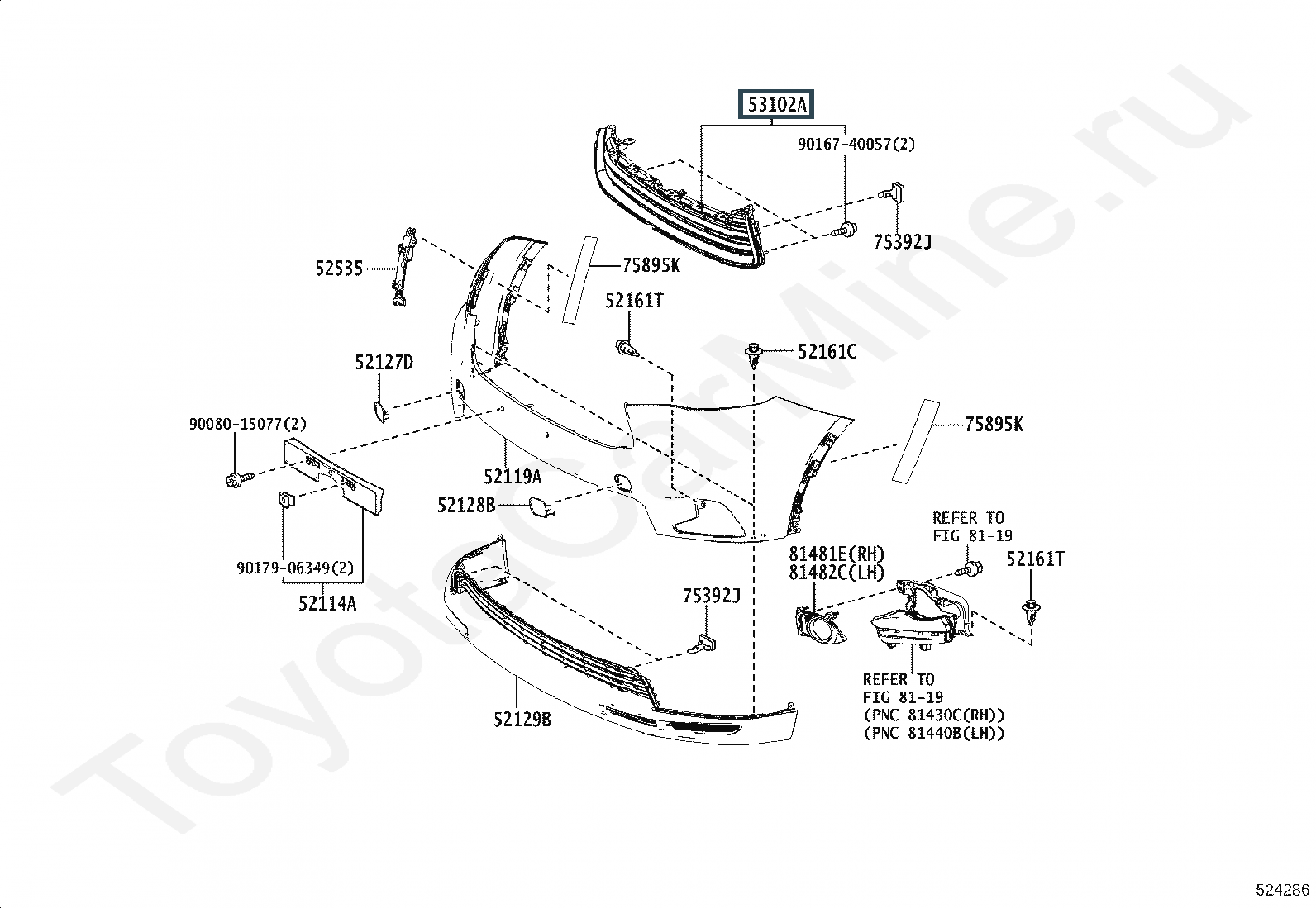 53102A
90167-40057(2)
75392J
52535
75895K
52161T
52161C
52127D
90080-15077(2)
75895K
52119A
52128B
REFER TO
FIG 81-19
81481E(RH)
81482C(LH)
52161T
90179-06349(2)
52114A
75392J
REFER TO
FIG 81-19
(PNC 81430C(RH))
(PNC 81440B(LH))
52129B
ToyotaCarMine.ru
524286