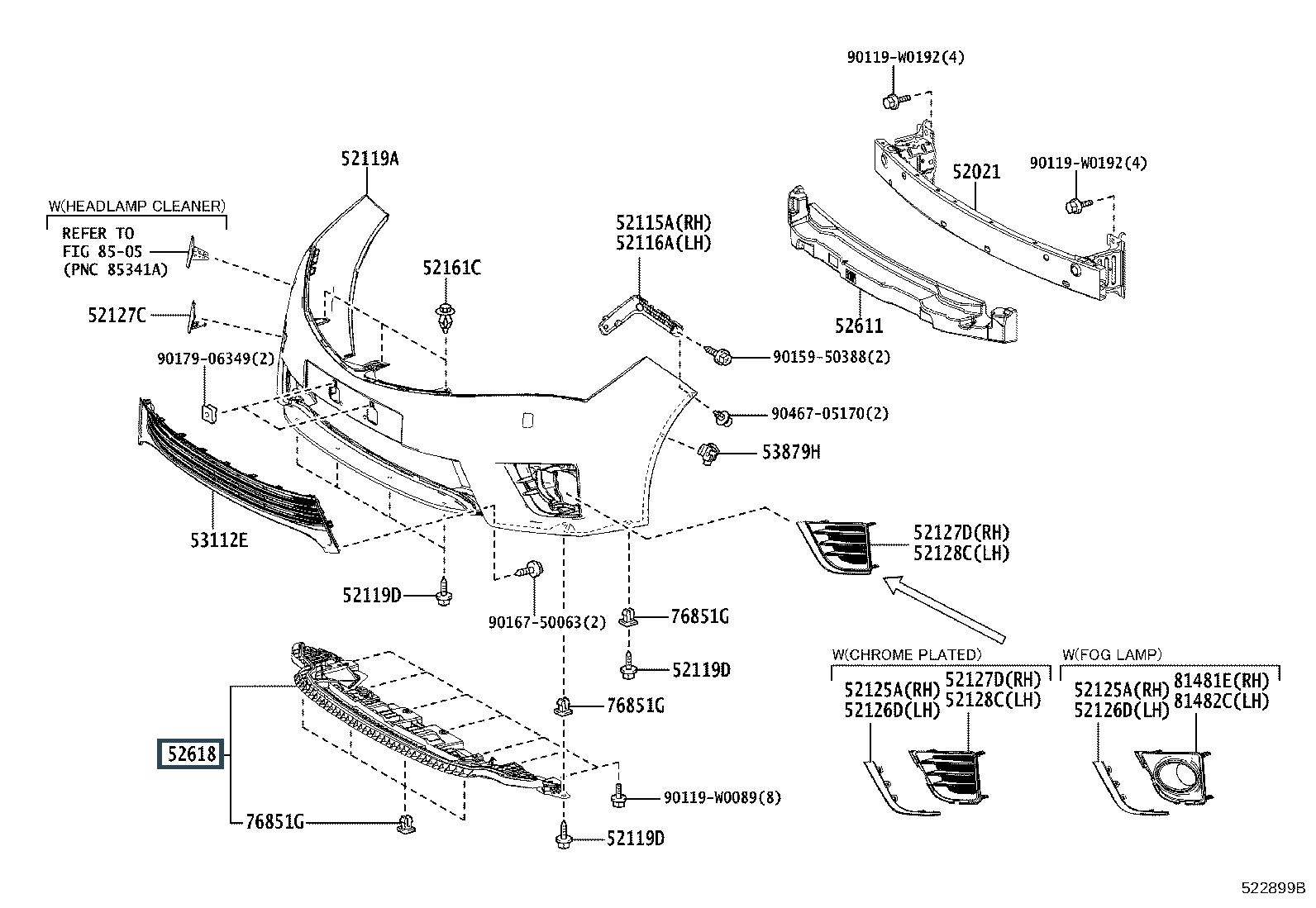 90119-W0192(4)

52119A

52021

90119-W0192(4)

W(HEADLAMP CLEANER)
REFER TO
FIG 85-05
(PNC 85341A)

52115A(RH)
52116A(LH)

52161C

52127C

52611

90179-06349(2)

90159-50388(2)

90467-05170(2)

53879H

53112E

52127D(RH)
52128C(LH)

52119D

90167-50063(2)

76851G

52119D

W(CHROME PLATED)

W(FOG LAMP)

52125A(RH)
52126D(LH)

52127D(RH)
52128C(LH)

52125A(RH)
52126D(LH)

81481E(RH)
81482C(LH)

76851G

52618

90119-W0089(8)

76851G

52119D

522899B