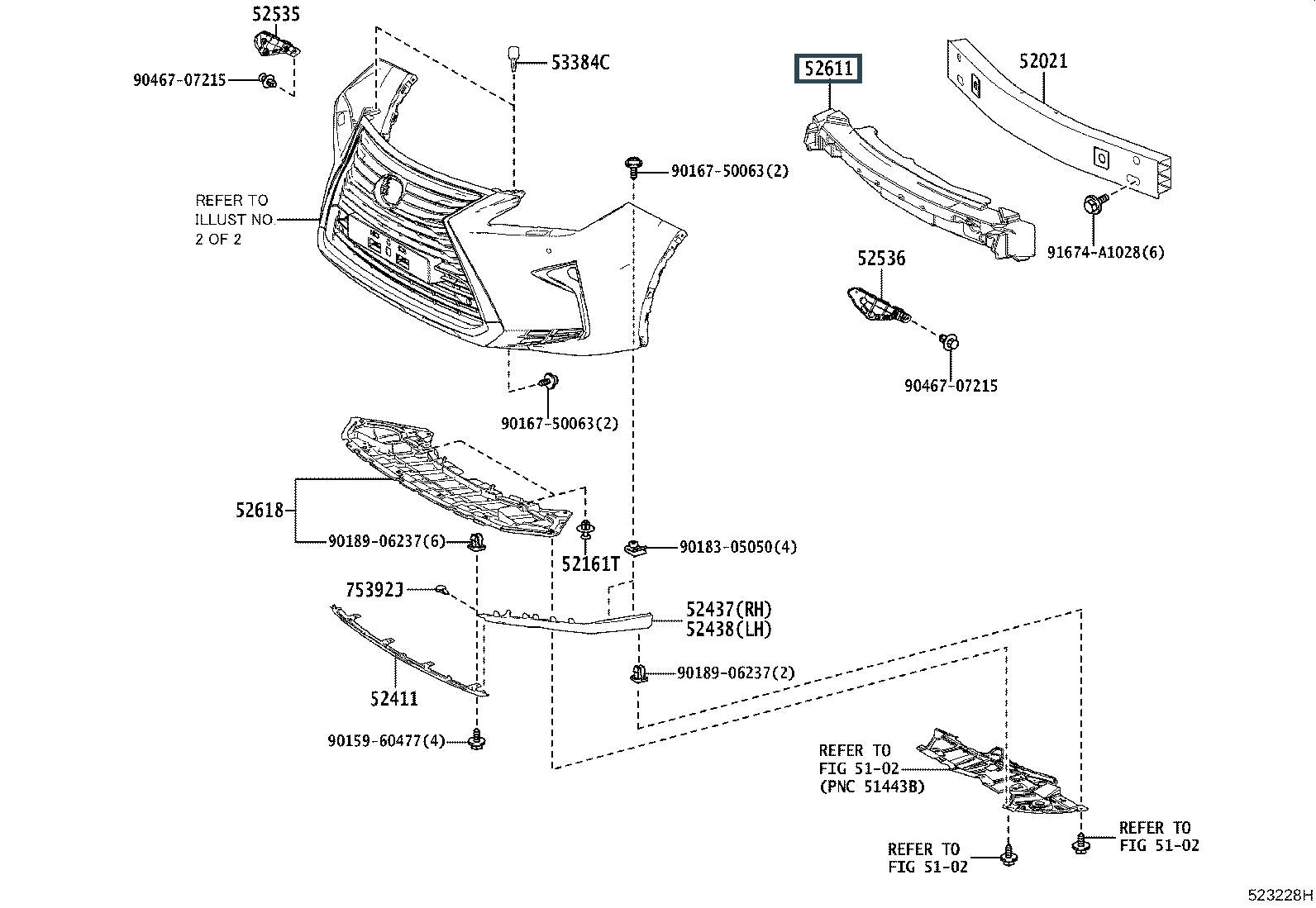 52535

90467-07215

53384C

52611

52021

90167-50063(2)

REFER TO ILLUST NO. 2 OF 2

91674-A1028(6)

52536

90467-07215

90167-50063(2)

52618

90189-06237(6)

52161T

90183-05050(4)

75392J

52437(RH)
52438(LH)

90189-06237(2)

52411

90159-60477(4)

REFER TO FIG 51-02 (PNC 51443B)

REFER TO FIG 51-02

REFER TO FIG 51-02

523228H