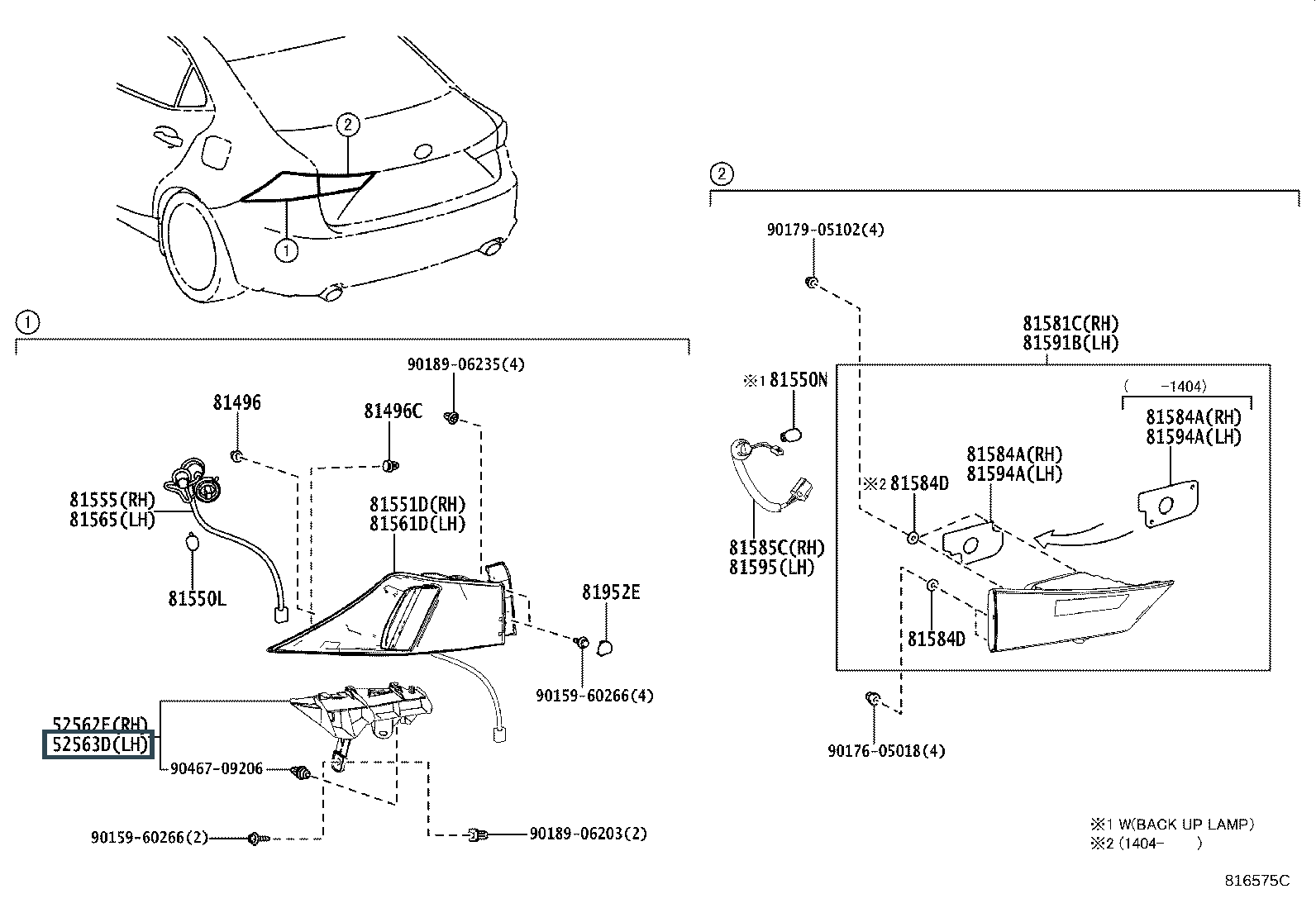 2
1
1
90189-06235(4)
81496
81496C
81555(RH)
81565(LH)
81551D(RH)
81561D(LH)
81550L
81952E
90159-60266(4)
52562E(RH)
52563D(LH)
90467-09206
90159-60266(2)
90189-06203(2)
2
90179-05102(4)
81581C(RH)
81591B(LH)
※1 81550N
( -1404)
81584A(RH)
81594A(LH)
81584A(RH)
81594A(LH)
※2 81584D
81585C(RH)
81595(LH)
81584D
90176-05018(4)
※1 W(BACK UP LAMP)
※2 (1404- )
816575C