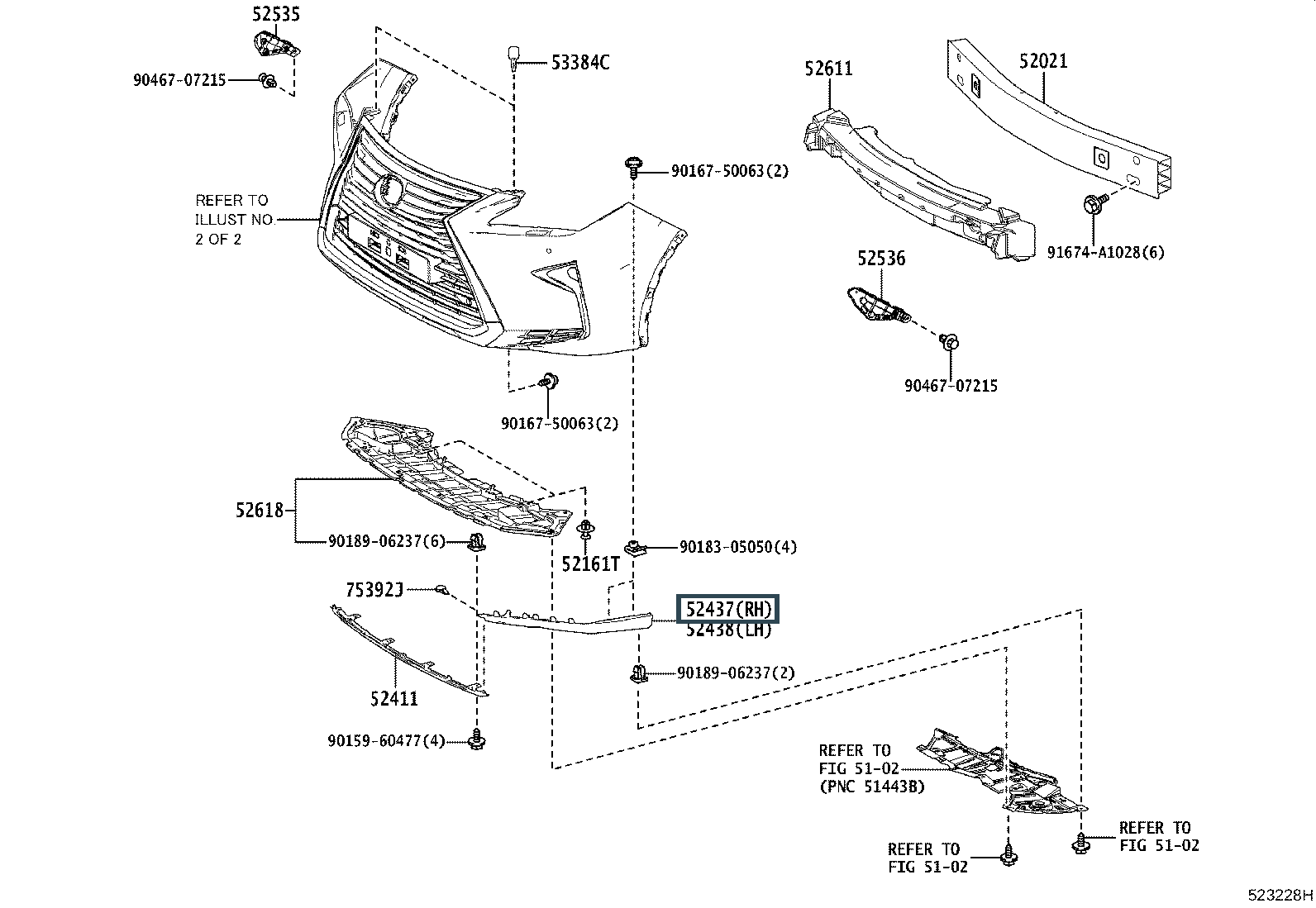 52535
90467-07215
53384C
52611
52021
90167-50063(2)
REFER TO ILLUST NO. 2 OF 2
91674-A1028(6)
52536
90467-07215
90167-50063(2)
52618
90189-06237(6)
52161T
90183-05050(4)
75392J
52437(RH)
52438(LH)
90189-06237(2)
52411
90159-60477(4)
REFER TO FIG 51-02 (PNC 51443B)
REFER TO FIG 51-02
REFER TO FIG 51-02
523228H