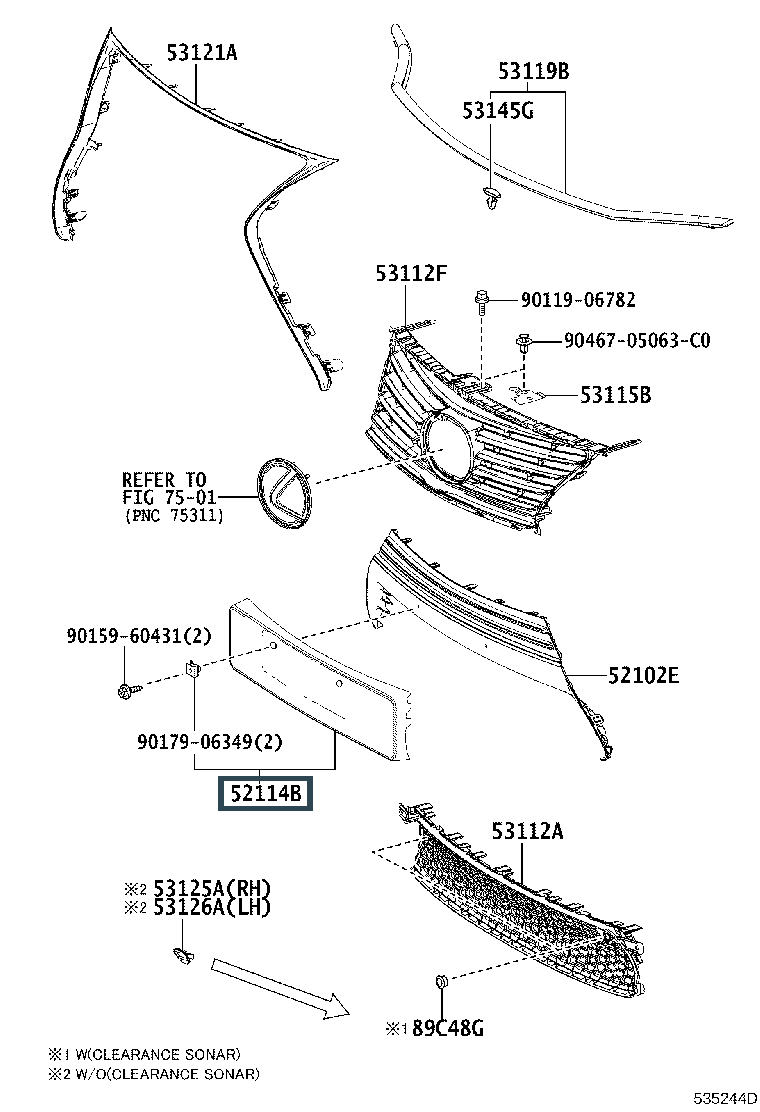 53121A

53119B

53145G

53112F

90119-06782

90467-05063-C0

53115B

REFER TO
FIG 75-01
(PNC 75311)

90159-60431(2)

52102E

90179-06349(2)

52114B

53112A

※2 53125A(RH)
※2 53126A(LH)

※1 89C48G

※1 W(CLEARANCE SONAR)
※2 W/O(CLEARANCE SONAR)

535244D