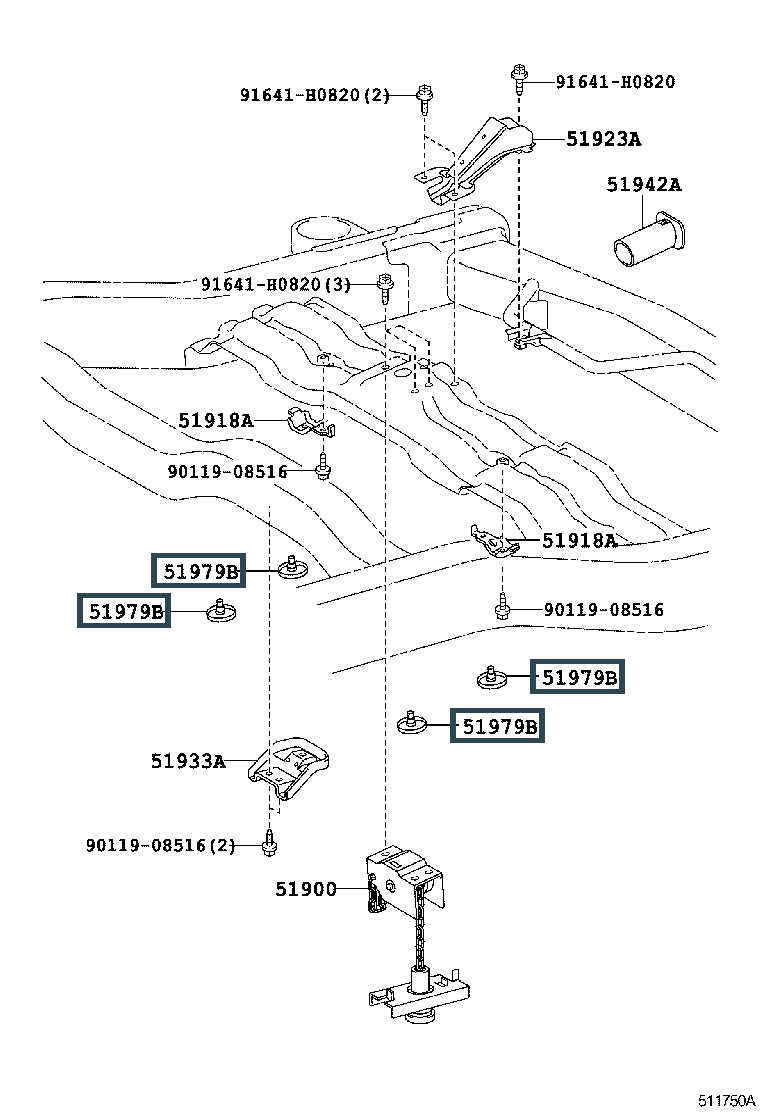 91641-H0820(2)
91641-H0820
51923A
51942A
91641-H0820(3)
51918A
90119-08516
51918A
51979B
51979B
90119-08516
51979B
51979B
51933A
90119-08516(2)
51900
511750A