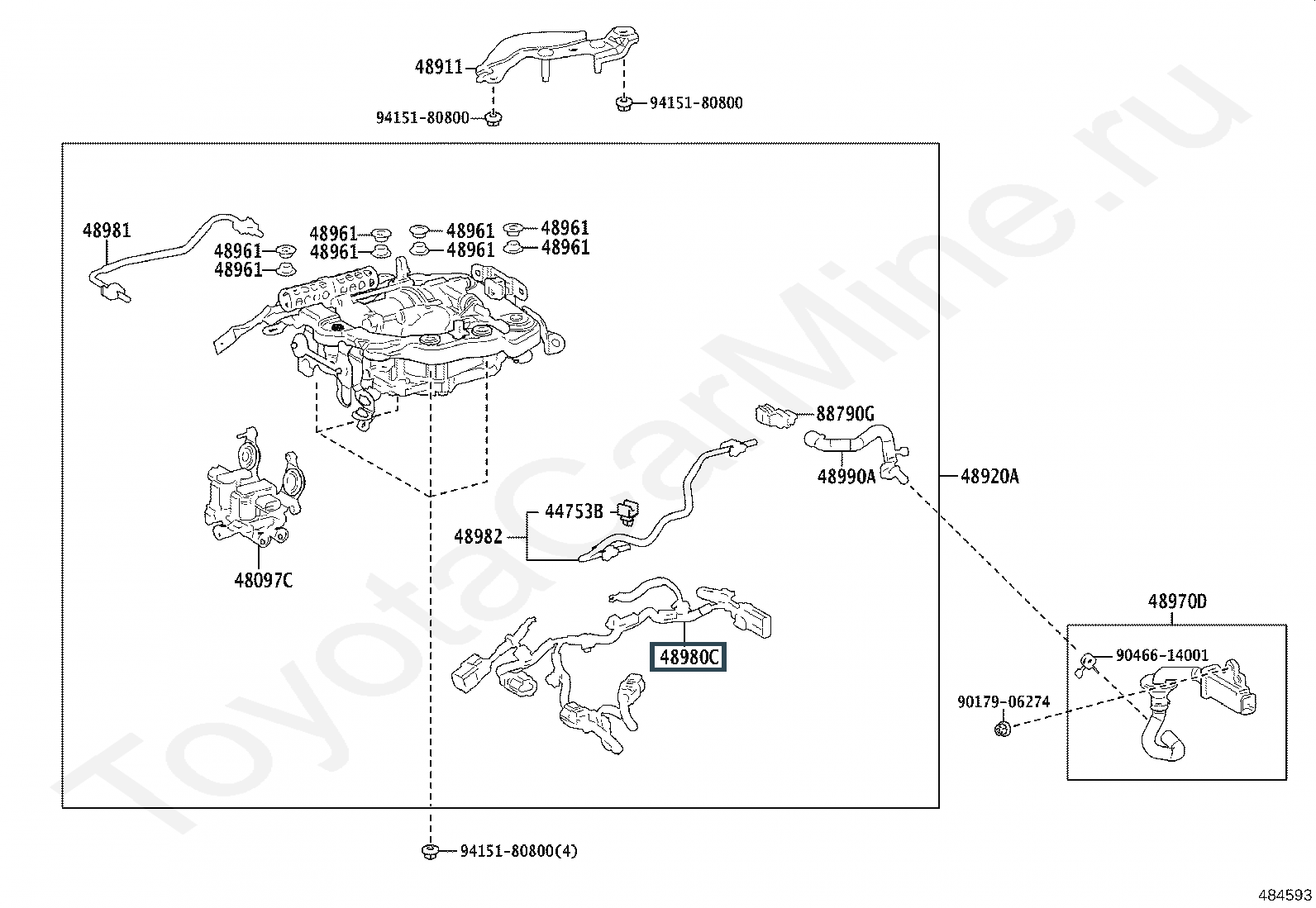 48911
94151-80800
94151-80800

48981
48961
48961
48961
48961
48961
48961
48961
48961

88790G
48990A
48920A

44753B
48982

48097C

48980C

48970D
90466-14001
90179-06274

94151-80800(4)

ToyotaCarMine.ru

484593