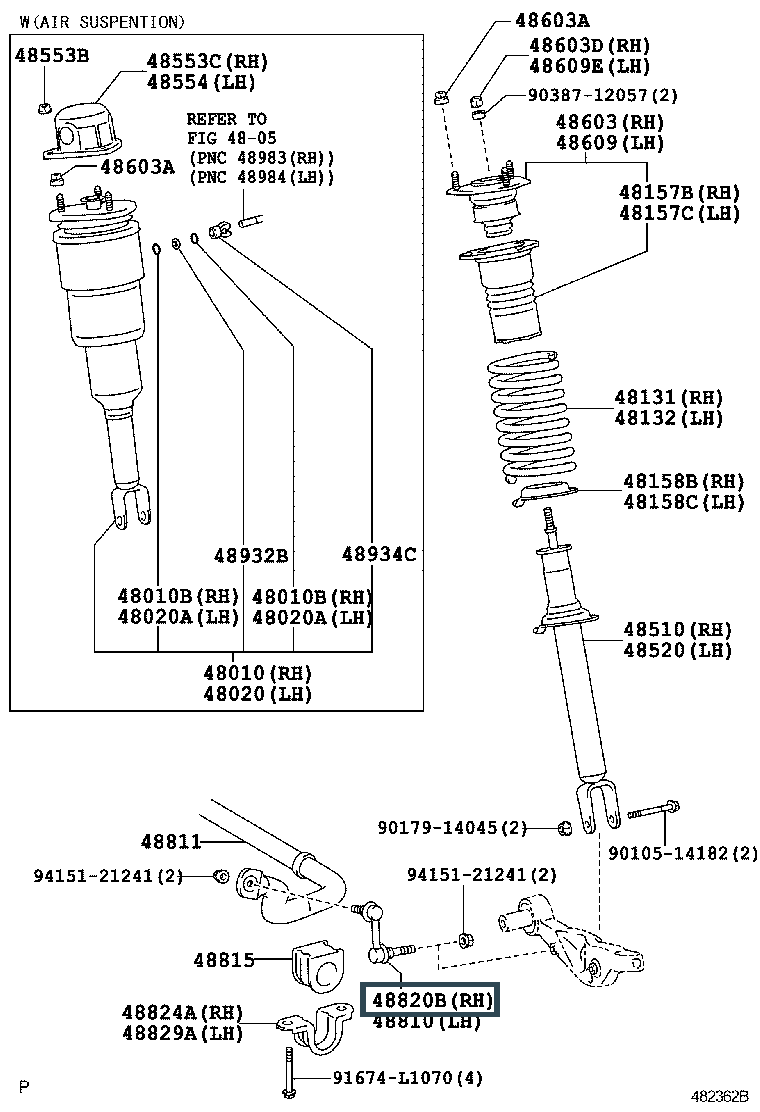 W(AIR SUSPENTION)

48553B

48553C(RH)
48554(LH)

REFER TO
FIG 48-05
(PNC 48983(RH))
(PNC 48984(LH))

48603A

48932B

48934C

48010B(RH)
48020A(LH)

48010B(RH)
48020A(LH)

48010(RH)
48020(LH)

48603A

48603D(RH)
48609E(LH)

90387-12057(2)

48603(RH)
48609(LH)

48157B(RH)
48157C(LH)

48131(RH)
48132(LH)

48158B(RH)
48158C(LH)

48510(RH)
48520(LH)

90179-14045(2)

90105-14182(2)

48811

94151-21241(2)

94151-21241(2)

48815

48820B(RH)
48810(LH)

48824A(RH)
48829A(LH)

91674-L1070(4)

P

482362B