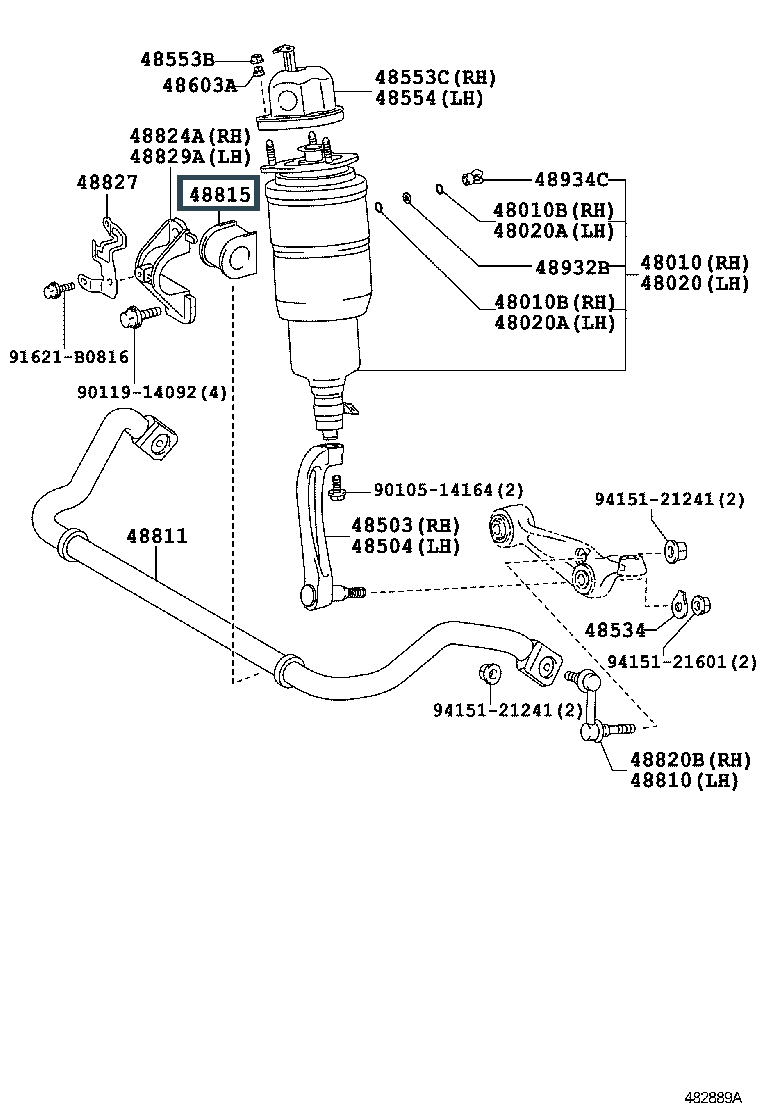 48553B
48603A
48553C(RH)
48554(LH)
48824A(RH)
48829A(LH)
48827
48815
48934C
48010B(RH)
48020A(LH)
48932B
48010(RH)
48020(LH)
48010B(RH)
48020A(LH)
91621-B0816
90119-14092(4)
90105-14164(2)
94151-21241(2)
48811
48503(RH)
48504(LH)
48534
94151-21601(2)
94151-21241(2)
48820B(RH)
48810(LH)
482889A