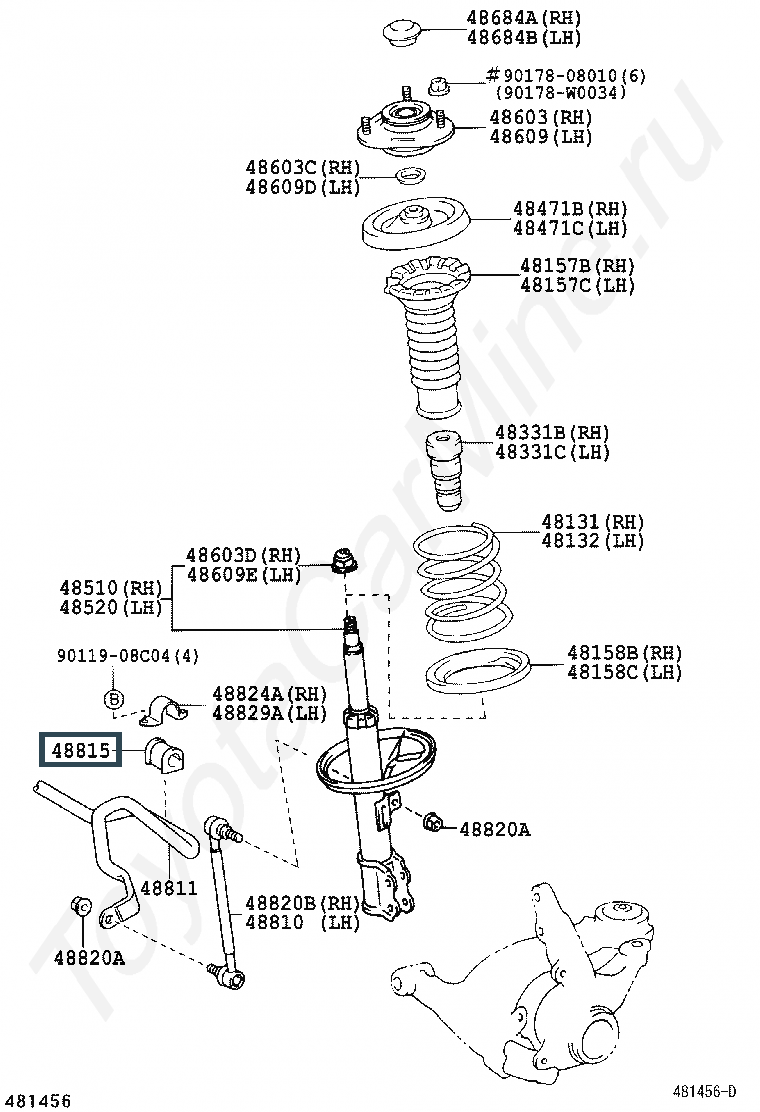 48684A(RH)
48684B(LH)

#90178-08010(6)
(90178-W0034)

48603(RH)
48609(LH)

48603C(RH)
48609D(LH)

48471B(RH)
48471C(LH)

48157B(RH)
48157C(LH)

48331B(RH)
48331C(LH)

48131(RH)
48132(LH)

48603D(RH)
48609E(LH)

48510(RH)
48520(LH)

48158B(RH)
48158C(LH)

90119-08C04(4)

B

48824A(RH)
48829A(LH)

48815

48820A

48811

48820B(RH)
48810 (LH)

48820A

ToyotaCarMine.ru

481456

481456-D