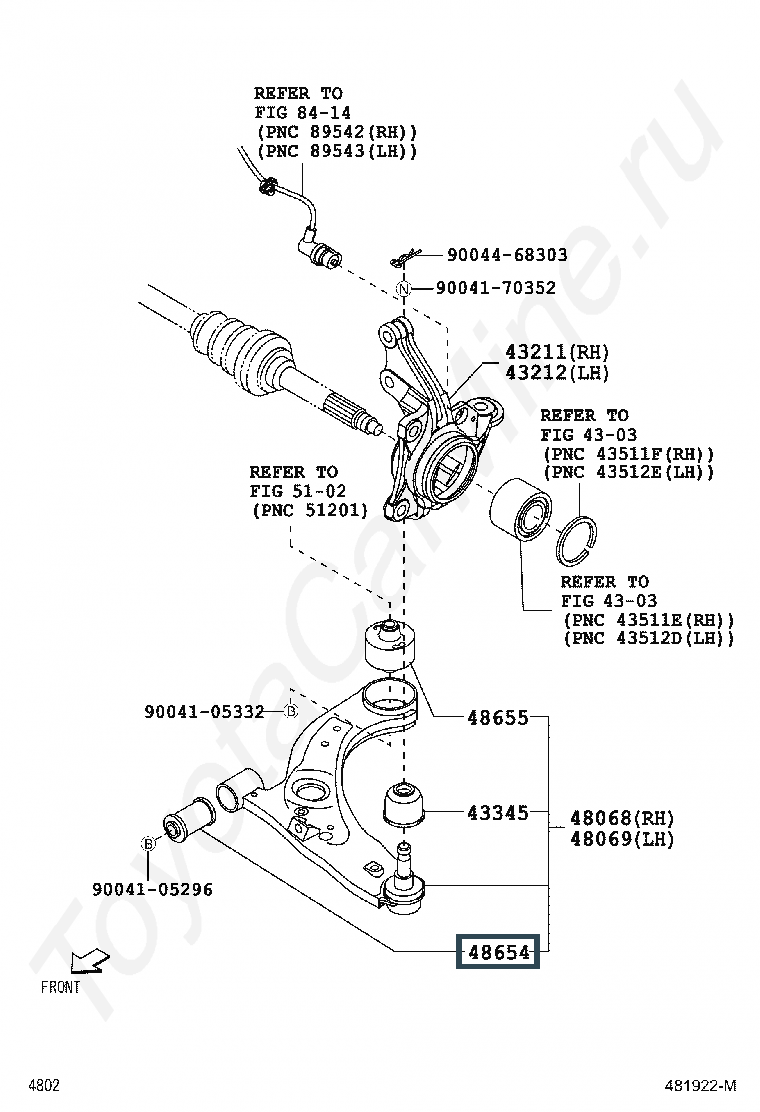 REFER TO
FIG 84-14
(PNC 89542(RH))
(PNC 89543(LH))

90044-68303
N 90041-70352

43211(RH)
43212(LH)

REFER TO
FIG 43-03
(PNC 43511F(RH))
(PNC 43512E(LH))

REFER TO
FIG 51-02
(PNC 51201)

REFER TO
FIG 43-03
(PNC 43511E(RH))
(PNC 43512D(LH))

90041-05332 B

48655

43345

48068(RH)
48069(LH)

B
90041-05296

48654

FRONT

ToyotaCarline.ru

4802

481922-M