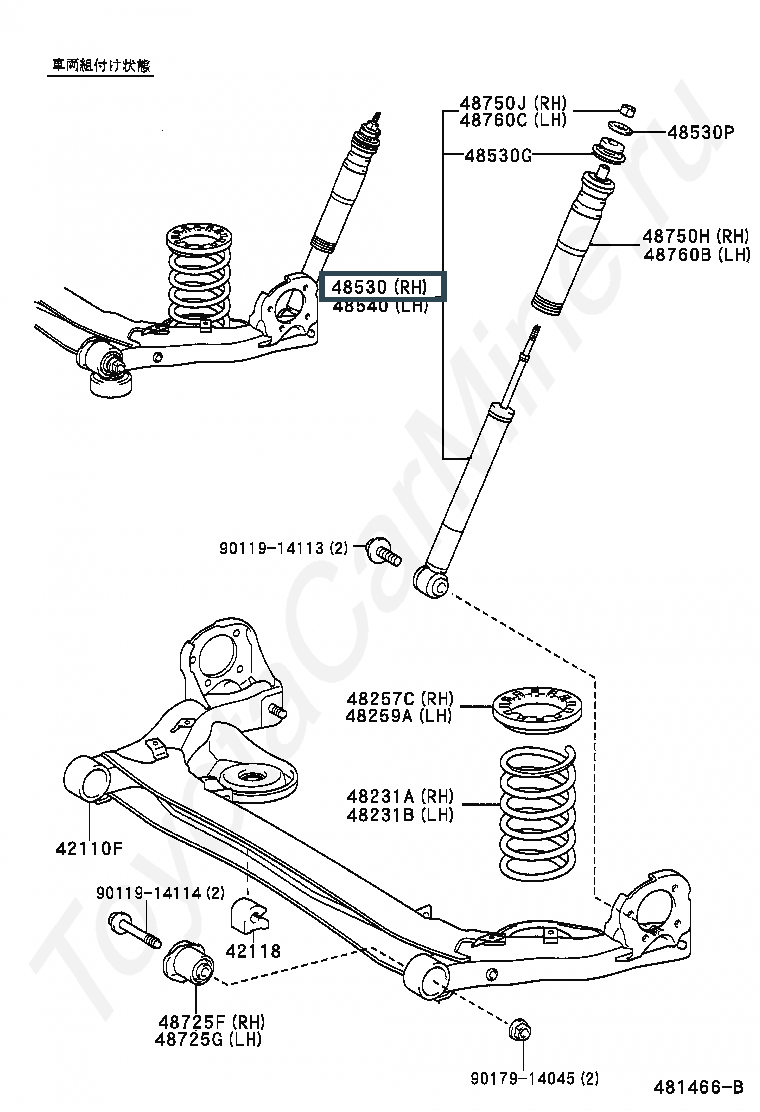 車両組付け状態

48750J (RH)
48760C (LH)

48530P

48530G

48750H (RH)
48760B (LH)

48530 (RH)
48540 (LH)

90119-14113 (2)

48257C (RH)
48259A (LH)

48231A (RH)
48231B (LH)

42110F

90119-14114 (2)

42118

48725F (RH)
48725G (LH)

90179-14045 (2)

481466-B

ToyotaCarMine.ru