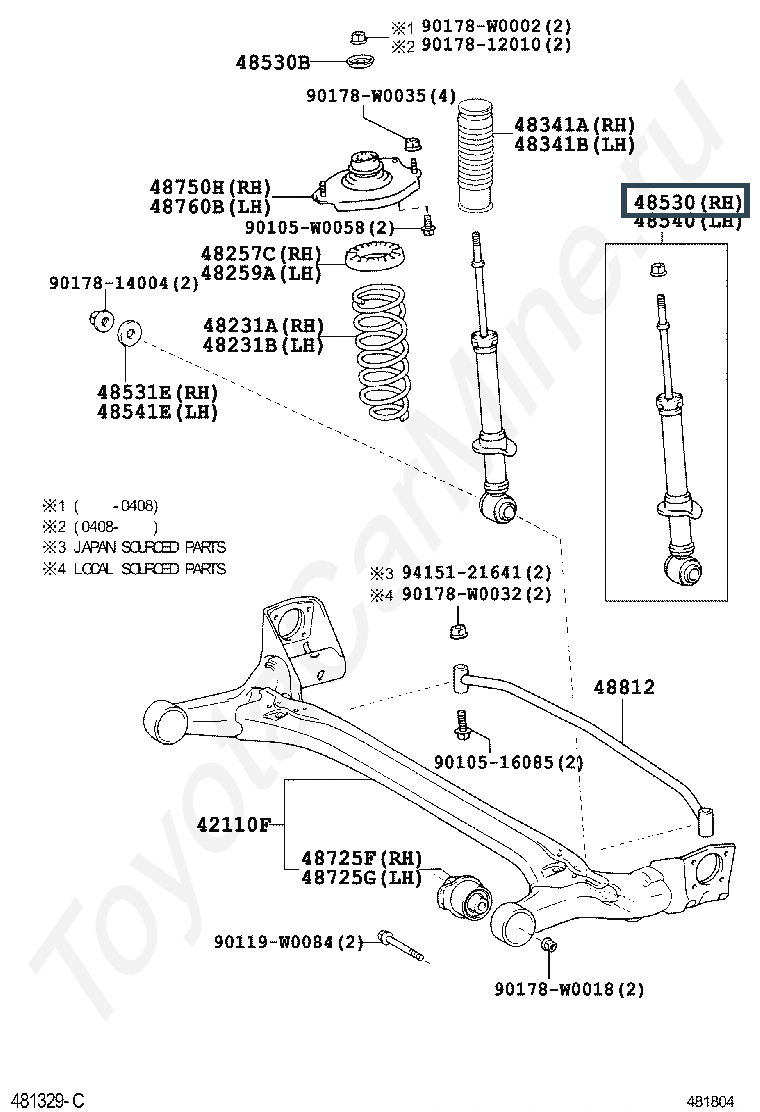 ※1 90178-W0002(2)
※2 90178-12010(2)
48530B
90178-W0035(4)
48341A(RH)
48341B(LH)
48750H(RH)
48760B(LH)
90105-W0058(2)
48530(RH)
48540(LH)
48257C(RH)
48259A(LH)
90178-14004(2)
48231A(RH)
48231B(LH)
48531E(RH)
48541E(LH)
※1 ( -0408)
※2 (0408- )
※3 JAPAN SOURCED PARTS
※4 LOCAL SOURCED PARTS
※3 94151-21641(2)
※4 90178-W0032(2)
48812
90105-16085(2)
42110F
48725F(RH)
48725G(LH)
90119-W0084(2)
90178-W0018(2)
ToyotaCarMine.ru
481329-C
481804