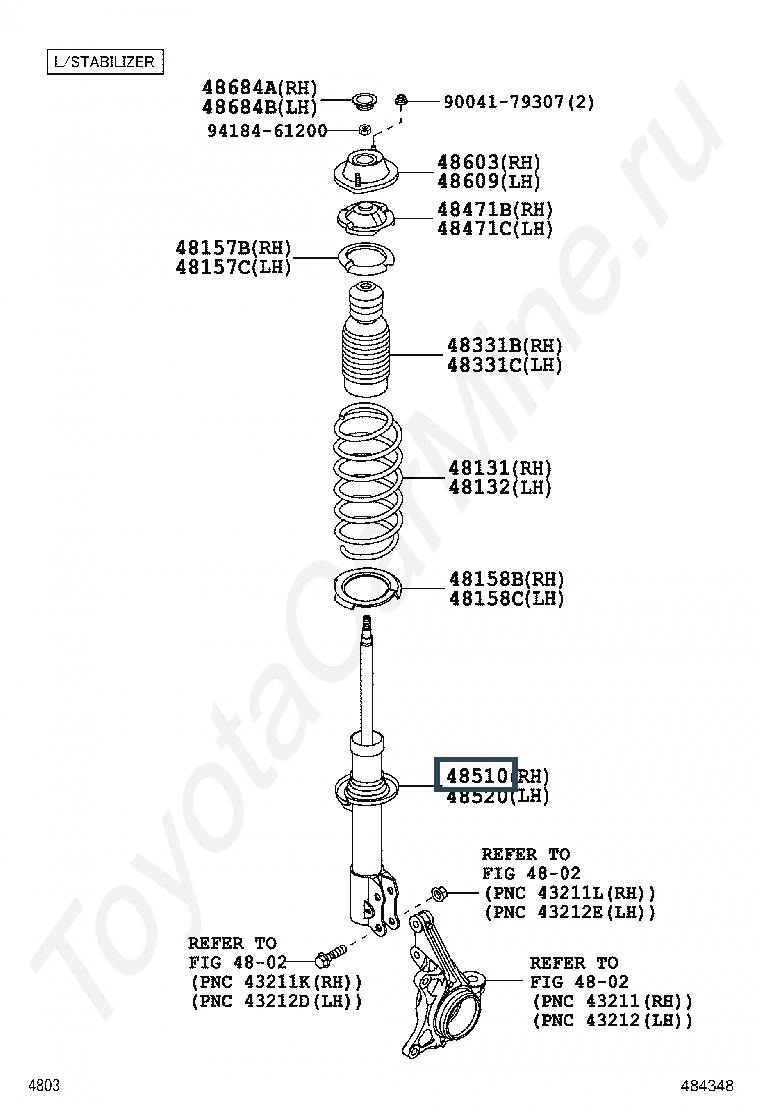 L/STABILIZER

48684A(RH)
48684B(LH)

90041-79307(2)

94184-61200

48603(RH)
48609(LH)

48471B(RH)
48471C(LH)

48157B(RH)
48157C(LH)

48331B(RH)
48331C(LH)

48131(RH)
48132(LH)

48158B(RH)
48158C(LH)

48510(RH)
48520(LH)

REFER TO
FIG 48-02
(PNC 43211L(RH))
(PNC 43212E(LH))

REFER TO
FIG 48-02
(PNC 43211K(RH))
(PNC 43212D(LH))

REFER TO
FIG 48-02
(PNC 43211(RH))
(PNC 43212(LH))

ToyotaCarMine.ru

4803

484348