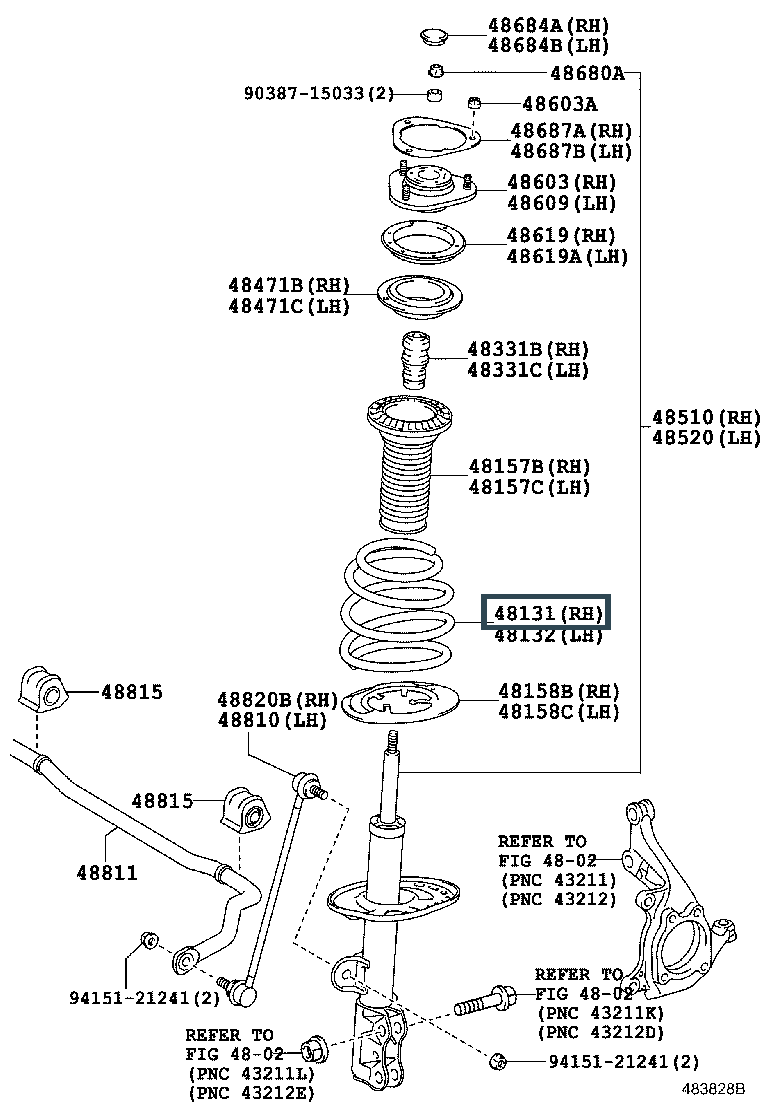 48684A(RH)
48684B(LH)
48680A
90387-15033(2)
48603A
48687A(RH)
48687B(LH)
48603(RH)
48609(LH)
48619(RH)
48619A(LH)
48471B(RH)
48471C(LH)
48331B(RH)
48331C(LH)
48510(RH)
48520(LH)
48157B(RH)
48157C(LH)
48131(RH)
48132(LH)
48815
48820B(RH)
48810(LH)
48158B(RH)
48158C(LH)
48815
48811
REFER TO
FIG 48-02
(PNC 43211)
(PNC 43212)
94151-21241(2)
REFER TO
FIG 48-02
(PNC 43211K)
(PNC 43212D)
REFER TO
FIG 48-02
(PNC 43211L)
(PNC 43212E)
94151-21241(2)
483828B