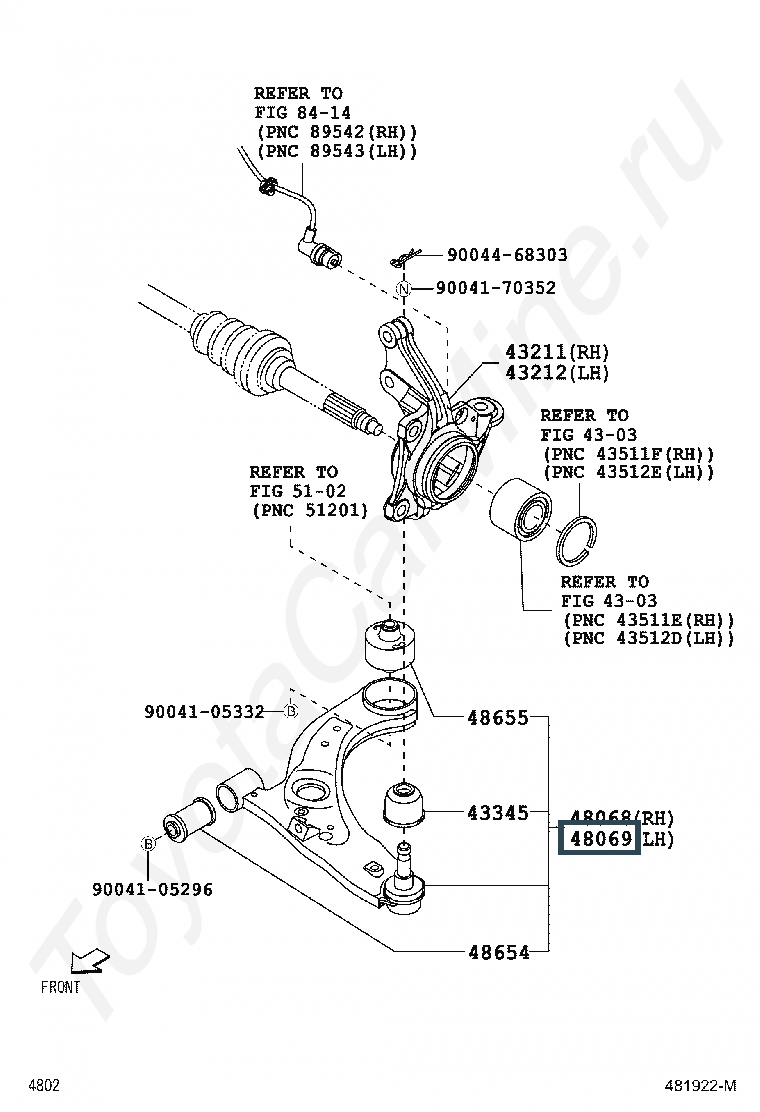 REFER TO
FIG 84-14
(PNC 89542(RH))
(PNC 89543(LH))

90044-68303
N 90041-70352

43211(RH)
43212(LH)

REFER TO
FIG 43-03
(PNC 43511F(RH))
(PNC 43512E(LH))

REFER TO
FIG 51-02
(PNC 51201)

REFER TO
FIG 43-03
(PNC 43511E(RH))
(PNC 43512D(LH))

90041-05332 B

48655

43345

48068(RH)
48069(LH)

B
90041-05296

48654

FRONT

ToyotaCarline.ru

4802

481922-M