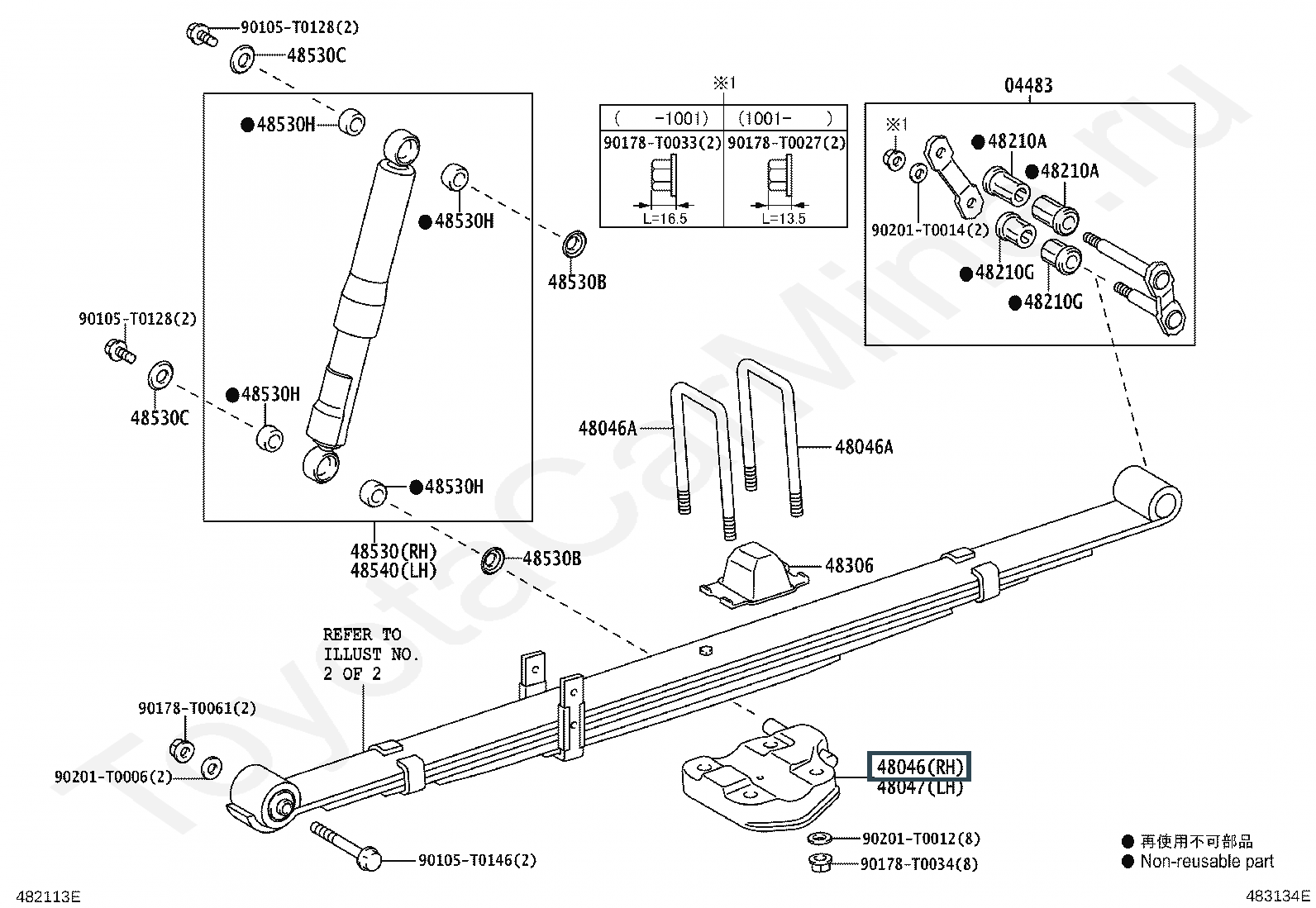 90105-T0128(2)
48530C
●48530H
●48530H
48530B
90105-T0128(2)
48530C
●48530H
●48530H
48530(RH)
48540(LH)
48530B

※1
| ( -1001) | (1001- ) |
|---|---|
| 90178-T0033(2) | 90178-T0027(2) |
| L=16.5 | L=13.5 |

04483
※1
●48210A
●48210A
90201-T0014(2)
●48210G
●48210G

48046A
48046A
48306

REFER TO ILLUST NO. 2 OF 2

90178-T0061(2)
90201-T0006(2)
90105-T0146(2)

48046(RH)
48047(LH)
90201-T0012(8)
90178-T0034(8)

● 再使用不可部品
● Non-reusable part

482113E
483134E

ToyotaCarMine.ru