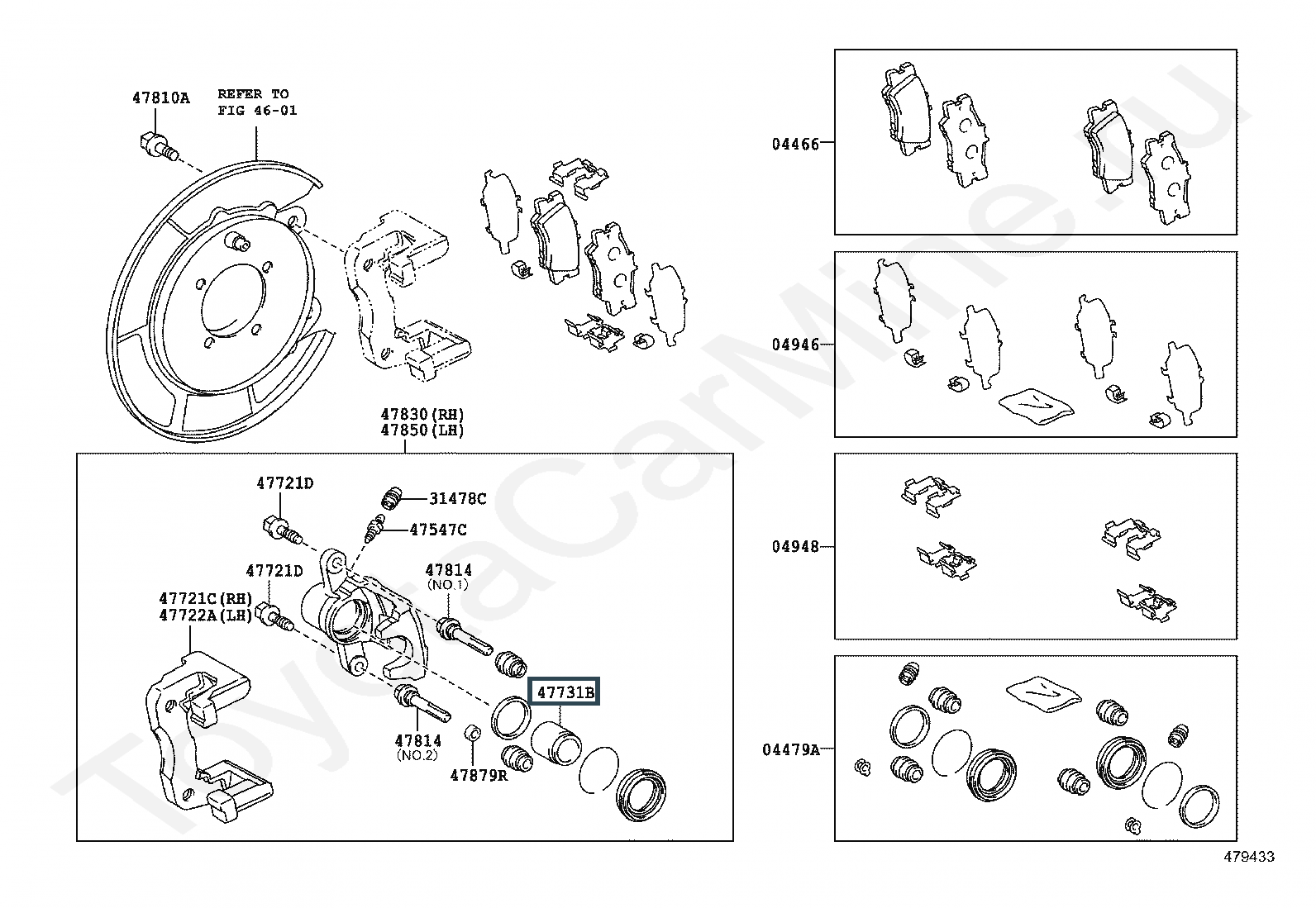 47810A

REFER TO FIG 46-01

47830(RH)
47850(LH)

47721D

31478C

47547C

47721D

47814 (NO.1)

47721C(RH)
47722A(LH)

47731B

47814 (NO.2)

47879R

04466

04946

04948

04479A

479433

ToyotaCarMine.ru