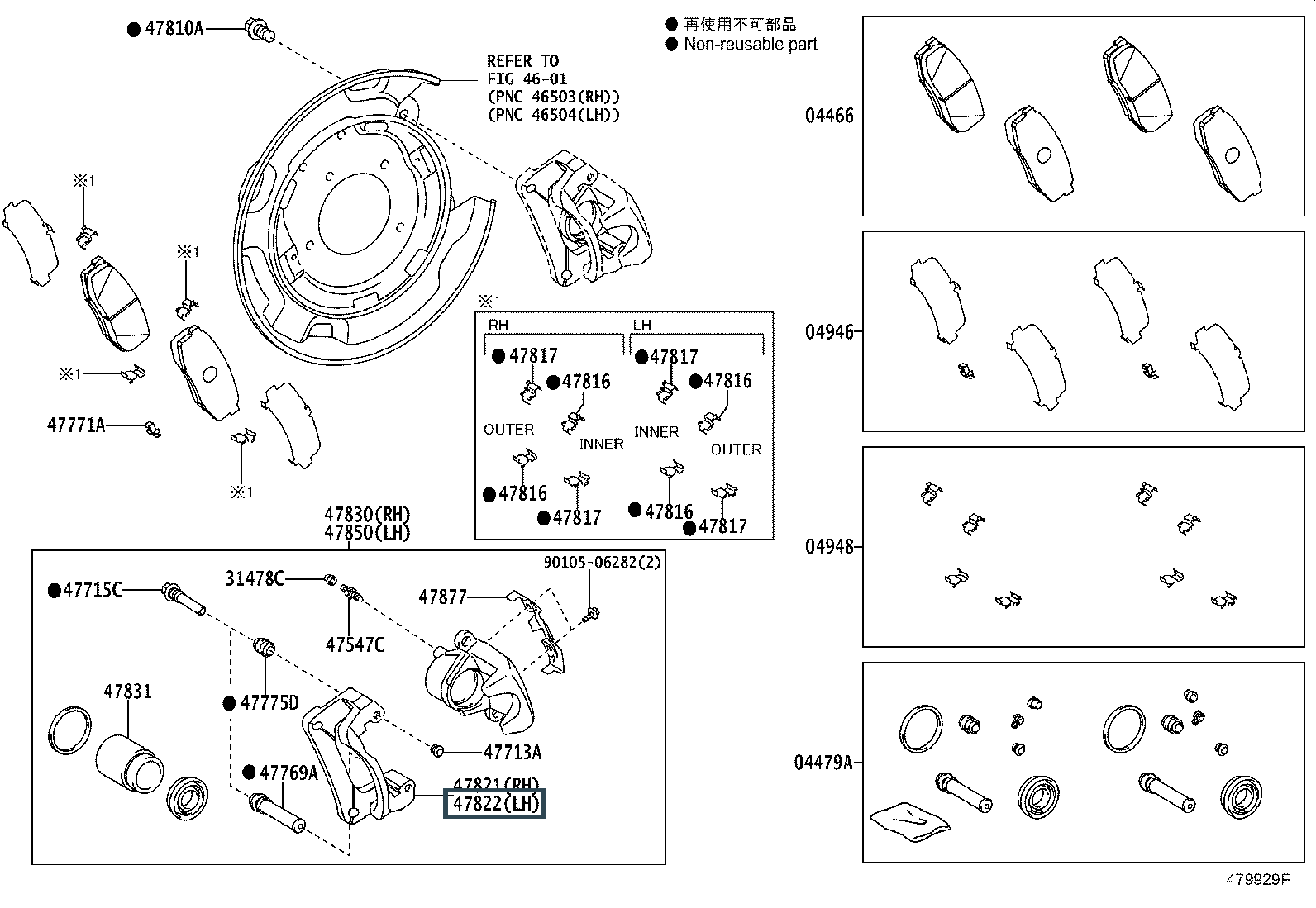 ● 47810A

● 再使用不可部品
● Non-reusable part

REFER TO
FIG 46-01
(PNC 46503(RH))
(PNC 46504(LH))

※1
※1
※1
47771A
※1

※1
RH
LH
● 47817
● 47816
● 47817
● 47816
OUTER
INNER
INNER
OUTER
● 47816
● 47817
● 47816
● 47817

47830(RH)
47850(LH)

90105-06282(2)
● 47715C
31478C
47877
47547C
47831
● 47775D
47713A
● 47769A
47821(RH)
47822(LH)

04466
04946
04948
04479A

479929F