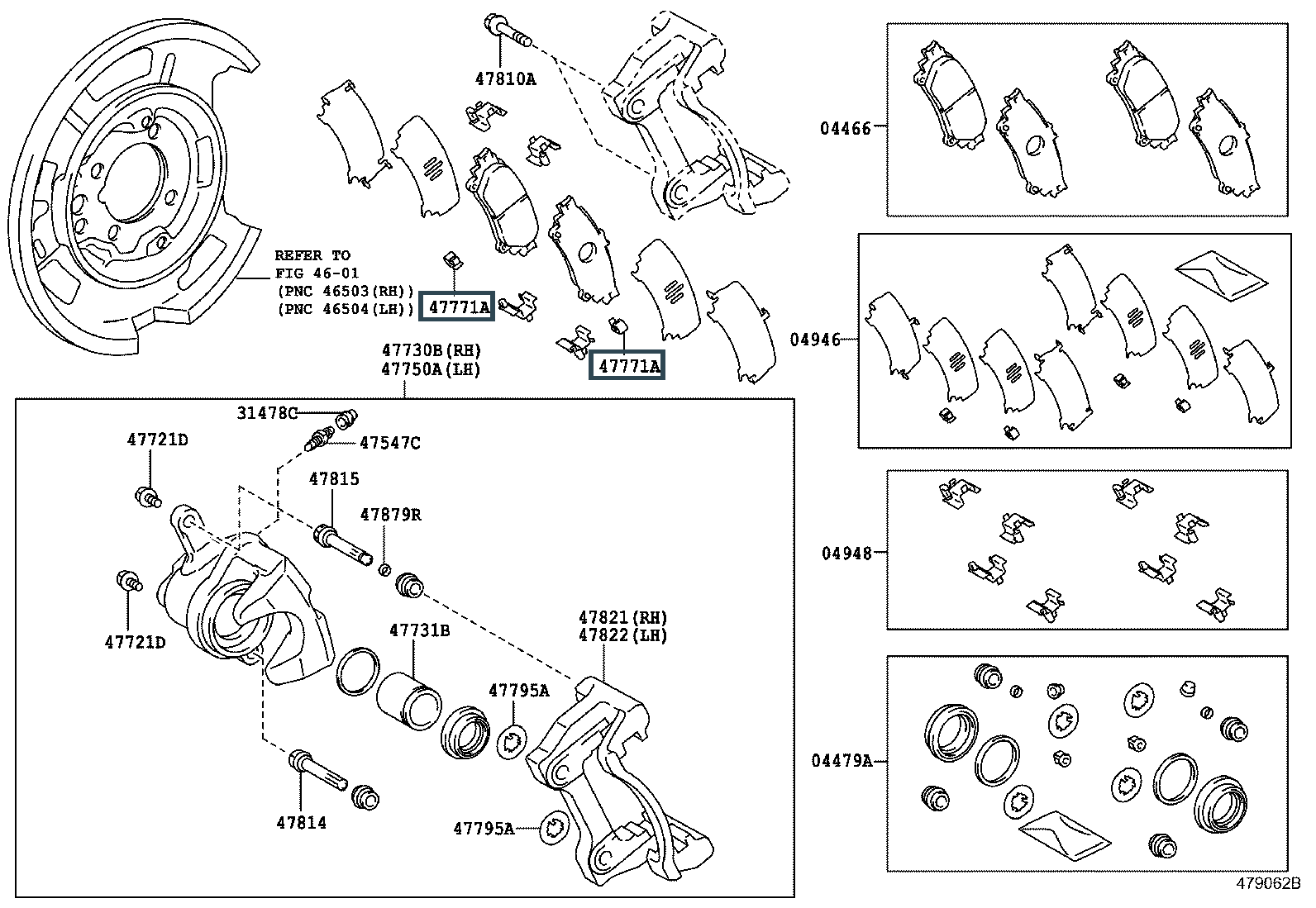 47810A

REFER TO
FIG 46-01
(PNC 46503(RH))
(PNC 46504(LH))

47771A

47771A

47730B(RH)
47750A(LH)

31478C

47547C

47721D

47815

47879R

47721D

47731B

47821(RH)
47822(LH)

47795A

47814

47795A

04466

04946

04948

04479A

479062B