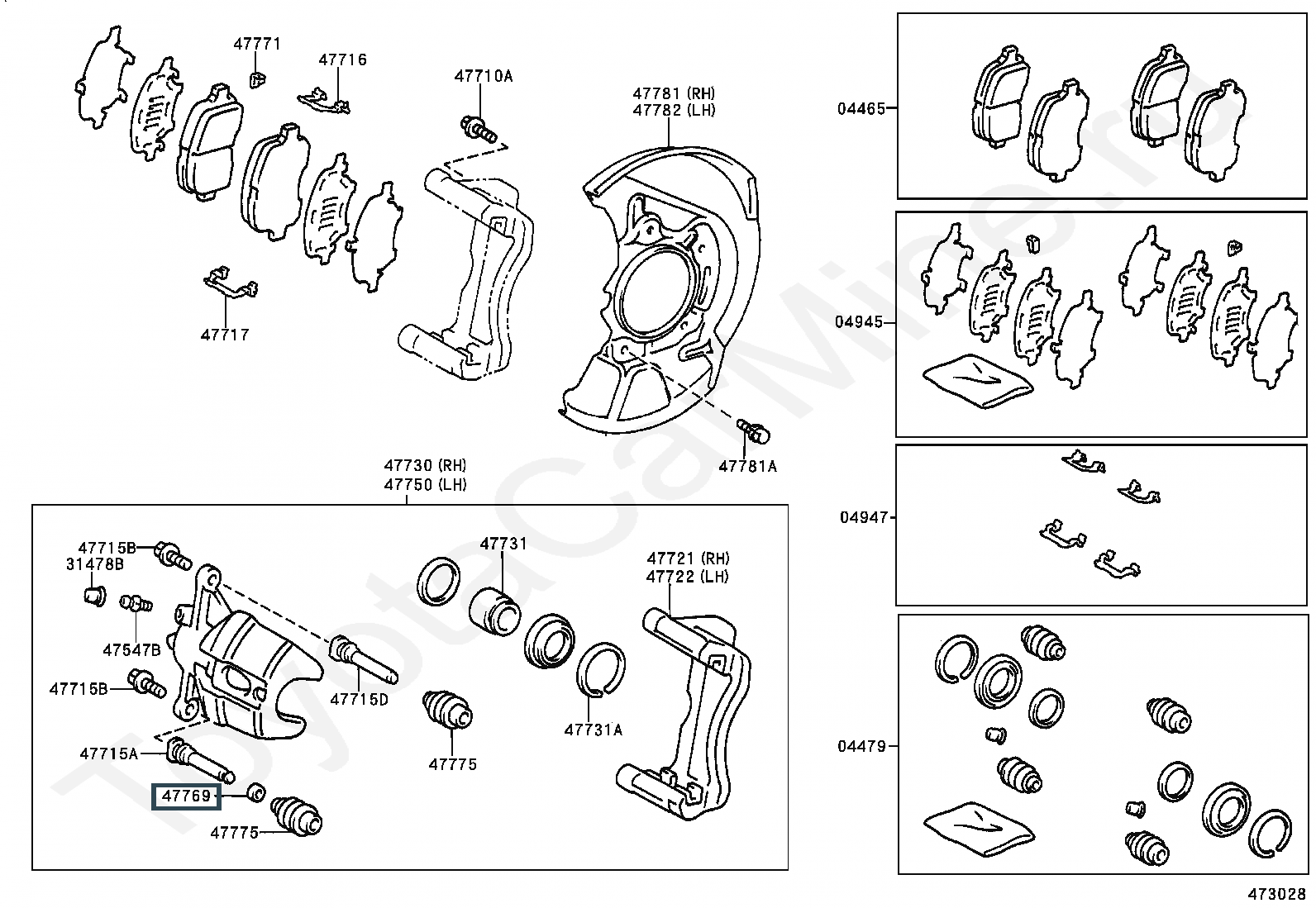 47771
47716
47710A
47781 (RH)
47782 (LH)
47717
47781A
47730 (RH)
47750 (LH)
47715B
31478B
47547B
47715B
47715A
47769
47775
47715D
47731
47775
47731A
47721 (RH)
47722 (LH)
04465
04945
04947
04479
473028
ToyotaCarMine.ru