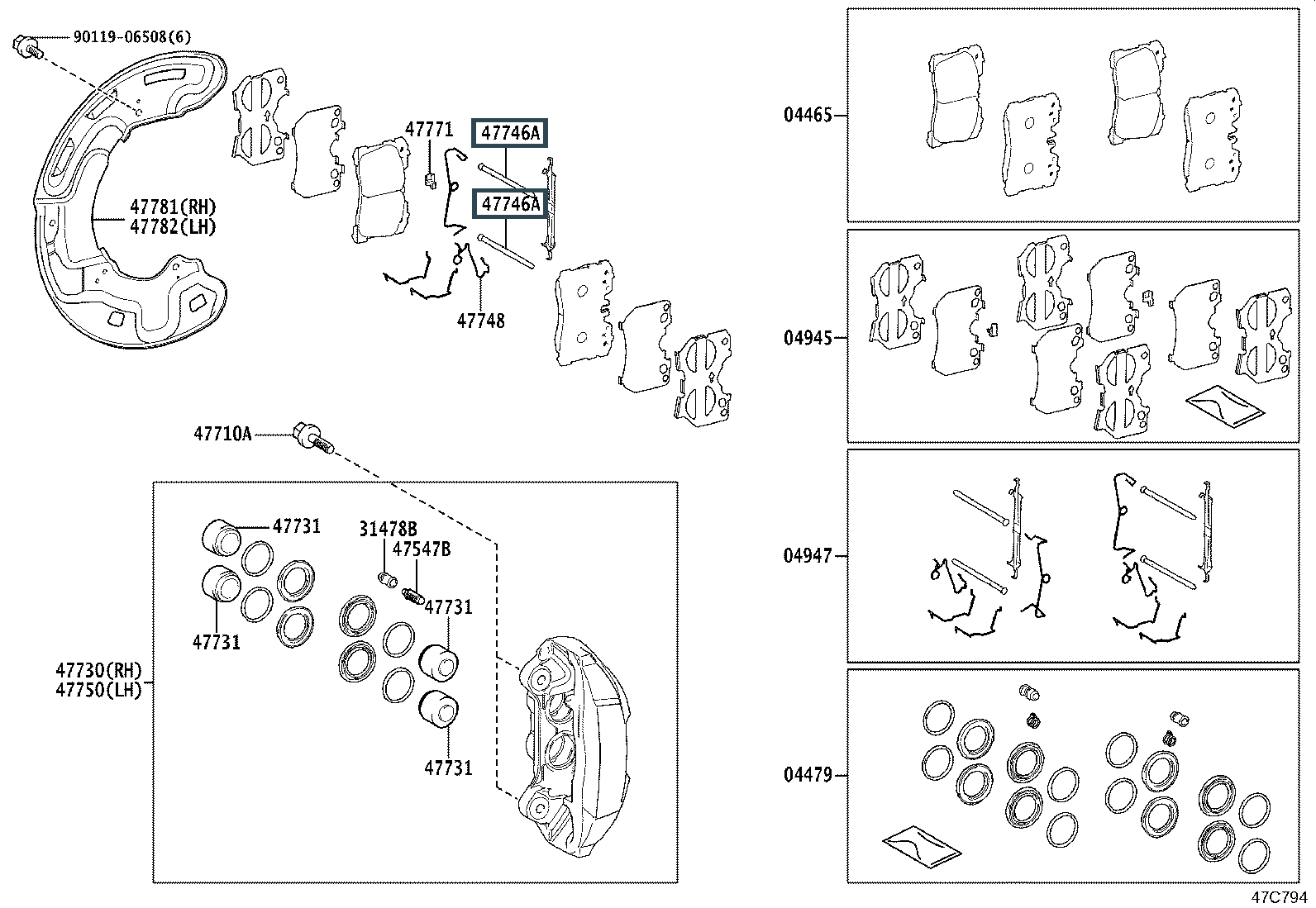 90119-06508(6)

47781(RH)
47782(LH)

47771

47746A

47746A

47748

47710A

47731

31478B

47547B

47731

47731

47730(RH)
47750(LH)

47731

04465

04945

04947

04479

47C794