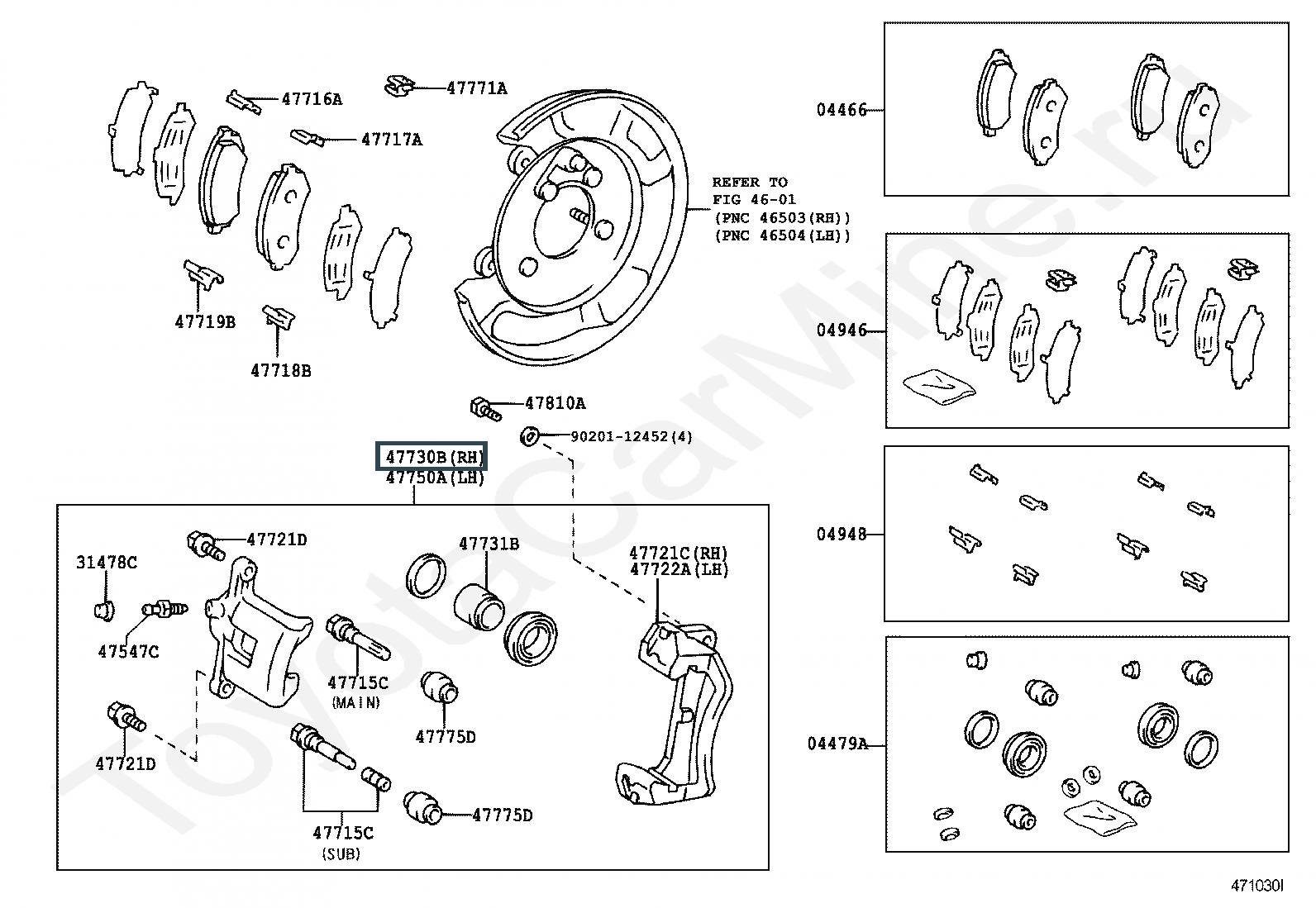 47716A
47771A
47717A
REFER TO FIG 46-01 (PNC 46503(RH)) (PNC 46504(LH))
47719B
47718B
47810A
90201-12452(4)
47730B(RH)
47750A(LH)
47721D
31478C
47547C
47731B
47721C(RH)
47722A(LH)
47715C
(MAIN)
47775D
47721D
47715C
(SUB)
47775D
04466
04946
04948
04479A
ToyotaCarMine.ru
471030I