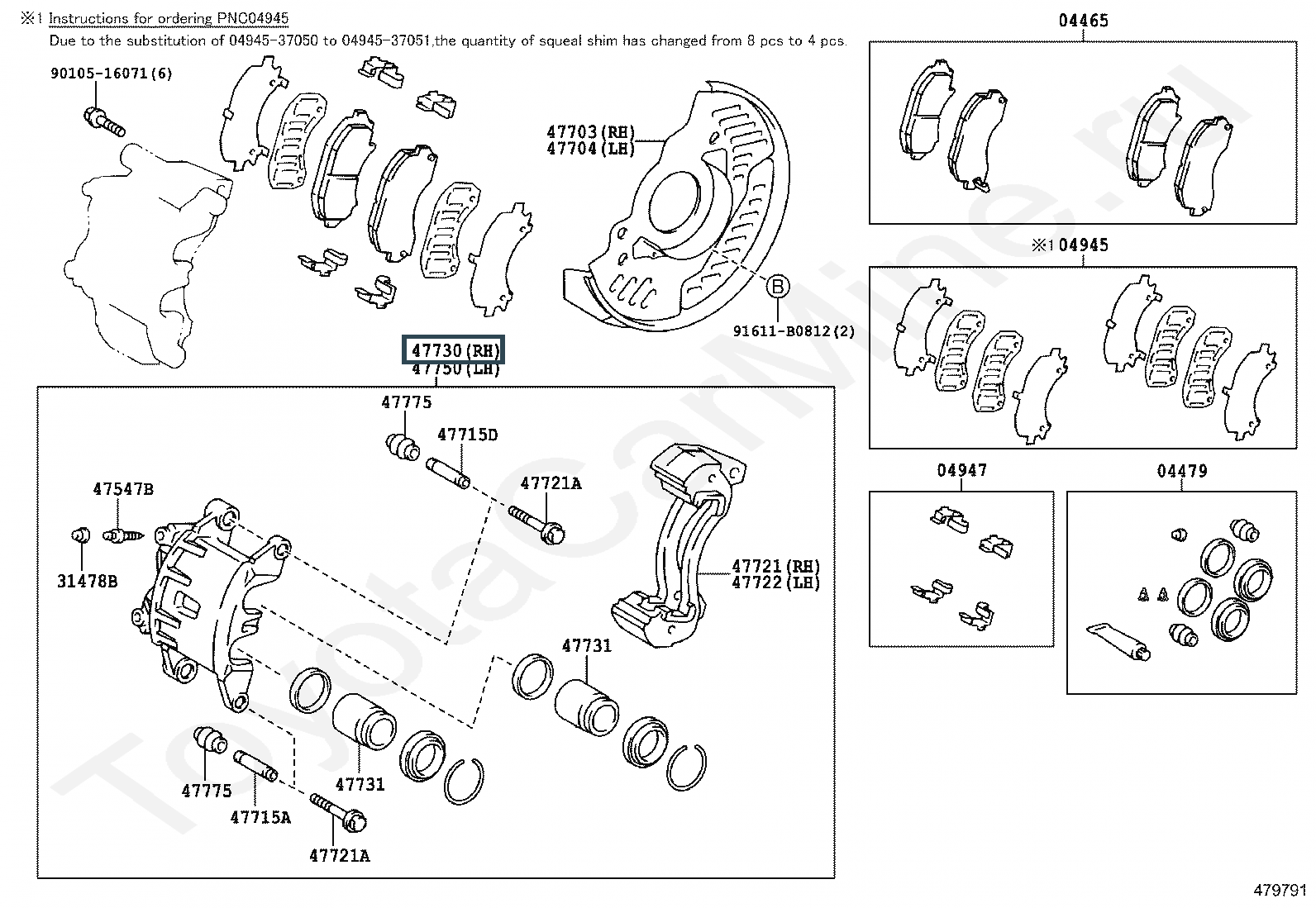 ※1 Instructions for ordering PNC04945
Due to the substitution of 04945-37050 to 04945-37051,the quantity of squeal shim has changed from 8 pcs to 4 pcs.

90105-16071(6)

47703(RH)
47704(LH)

B
91611-B0812(2)

47730(RH)
47750(LH)

47775
47715D
47721A
47547B
31478B
47721(RH)
47722(LH)
47731
47731
47775
47715A
47721A

04465

※1 04945

04947

04479

ToyotaCarMine.ru

479791