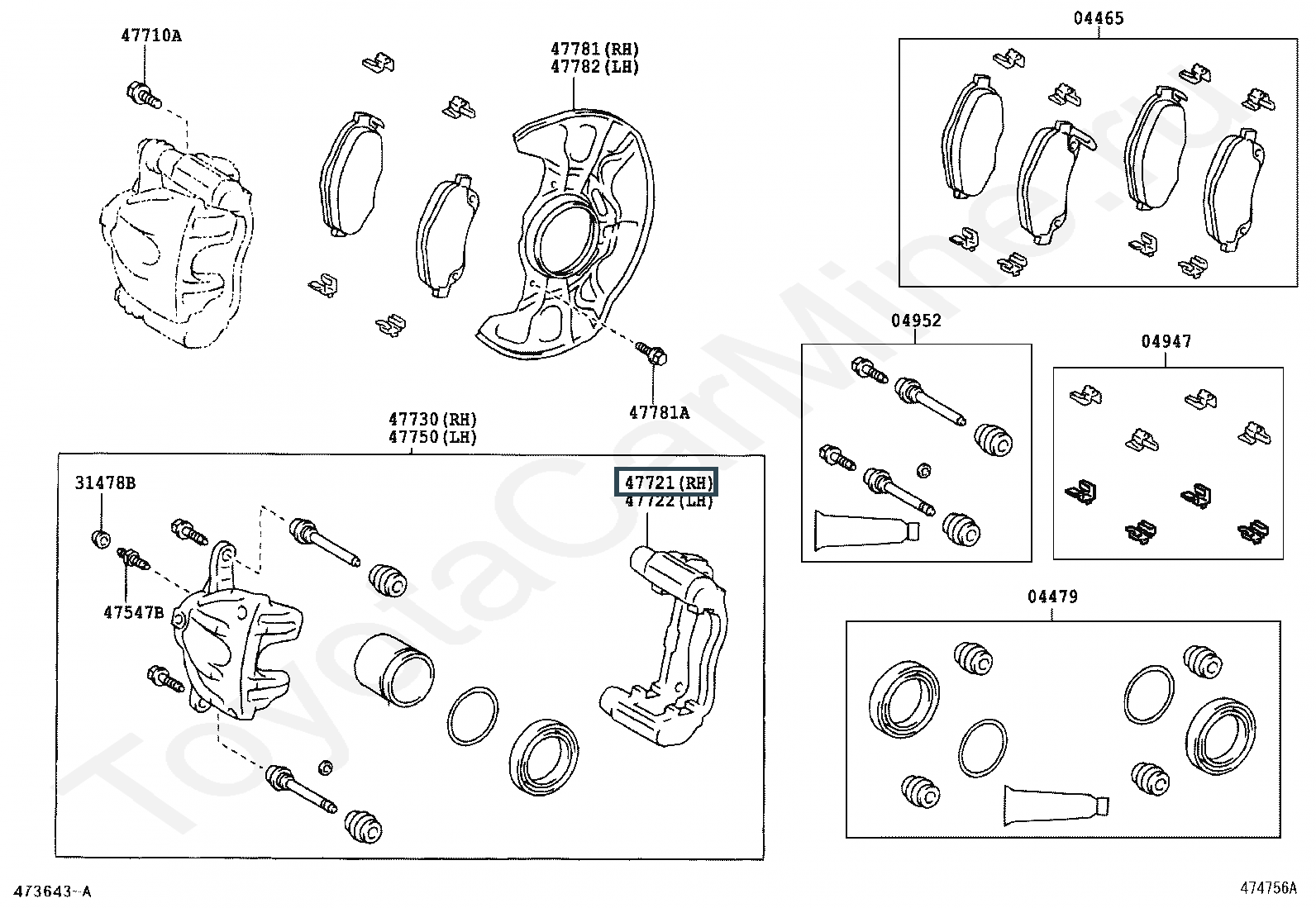 47710A

47781(RH)
47782(LH)

04465

47781A

04952

04947

47730(RH)
47750(LH)

31478B

47721(RH)
47722(LH)

47547B

04479

ToyotaCarMine.ru

473643-A

474756A