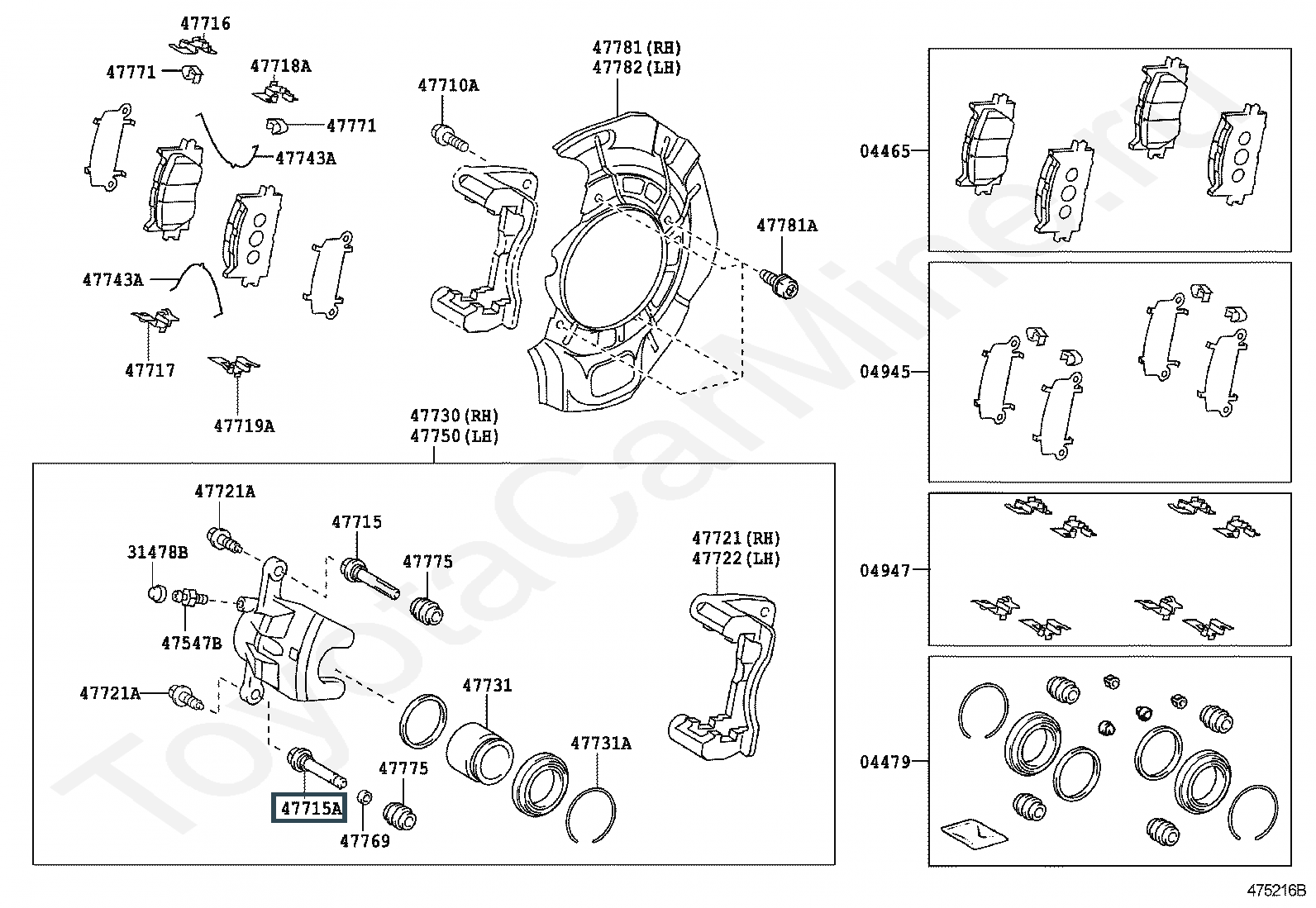 47716
47771
47718A
47771
47743A
47743A
47717
47719A
47710A
47781(RH)
47782(LH)
47781A
47730(RH)
47750(LH)
47721A
31478B
47547B
47721A
47715
47775
47731
47775
47715A
47769
47731A
47721(RH)
47722(LH)
04465
04945
04947
04479
ToyotaCarMiner.ru
475216B