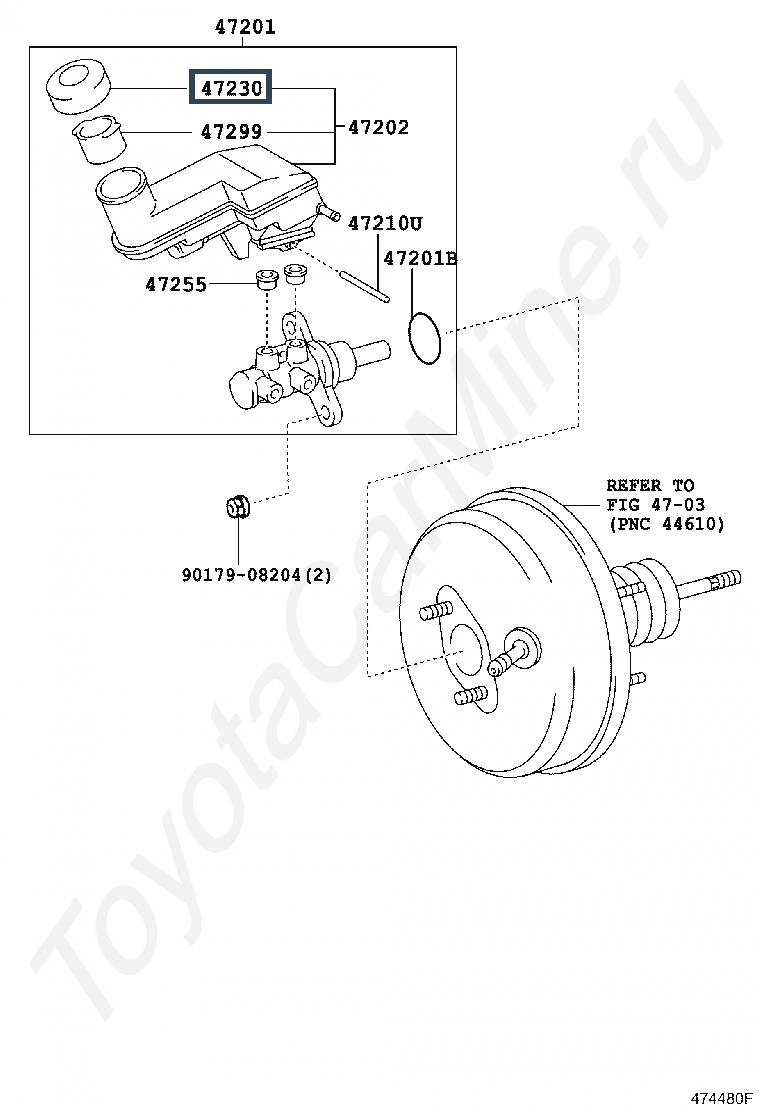 47201

47230

47299

47202

47210U

47201B

47255

90179-08204(2)

REFER TO
FIG 47-03
(PNC 44610)

ToyotaCarMine.ru

474480F