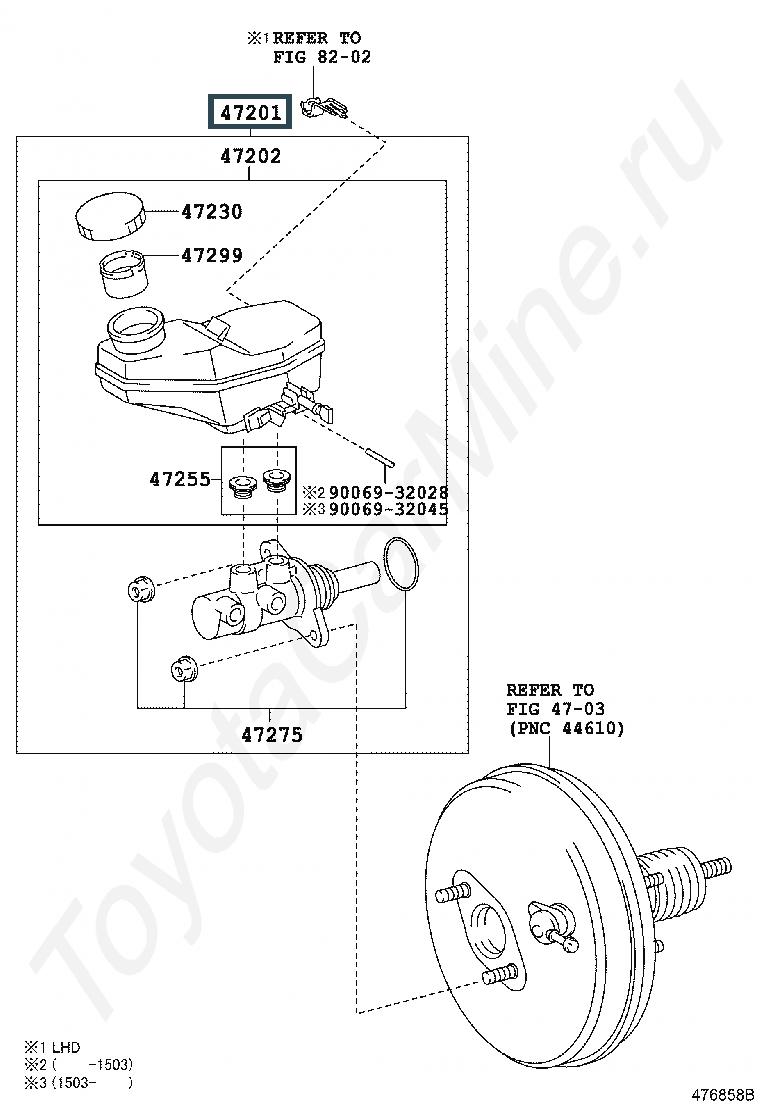 ※1 REFER TO FIG 82-02

47201

47202

47230

47299

47255

※2 90069-32028
※3 90069-32045

47275

REFER TO FIG 47-03 (PNC 44610)

ToyotaCarMine.ru

※1 LHD
※2 (　　-1503)
※3 (1503-　　)

476858B