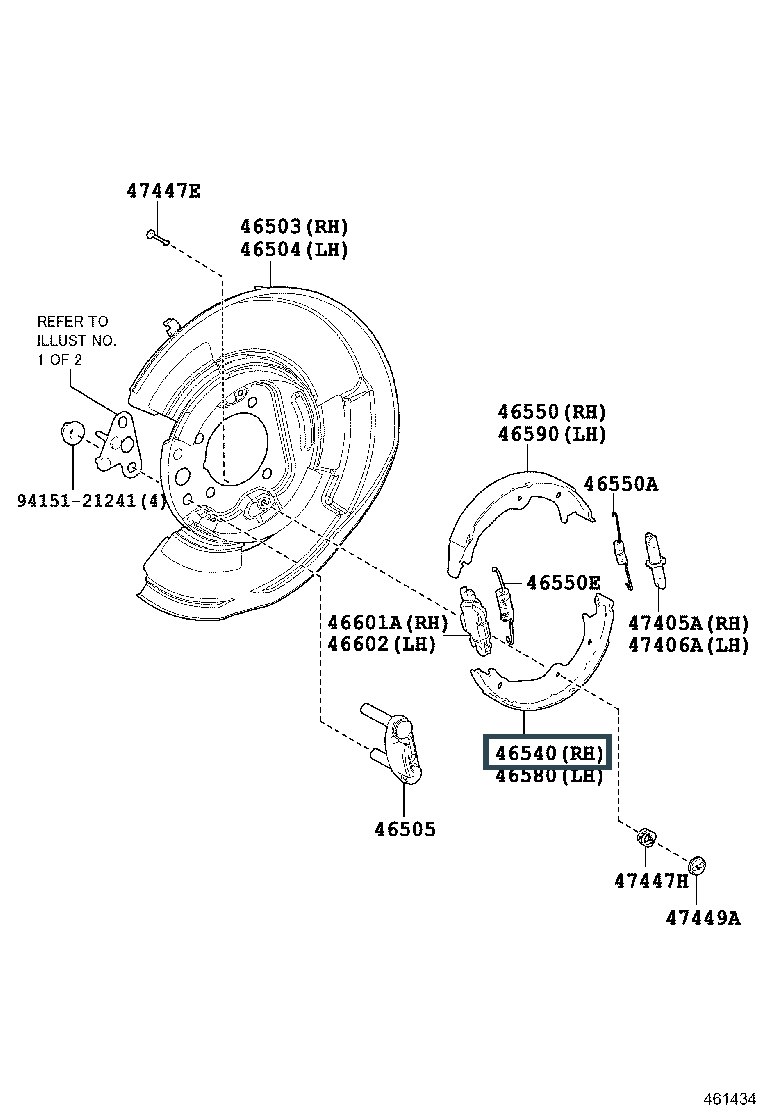 47447E

46503(RH)
46504(LH)

REFER TO
ILLUST NO.
1 OF 2

94151-21241(4)

46550(RH)
46590(LH)

46550A

46550E

46601A(RH)
46602(LH)

47405A(RH)
47406A(LH)

46540(RH)
46580(LH)

46505

47447H

47449A

461434