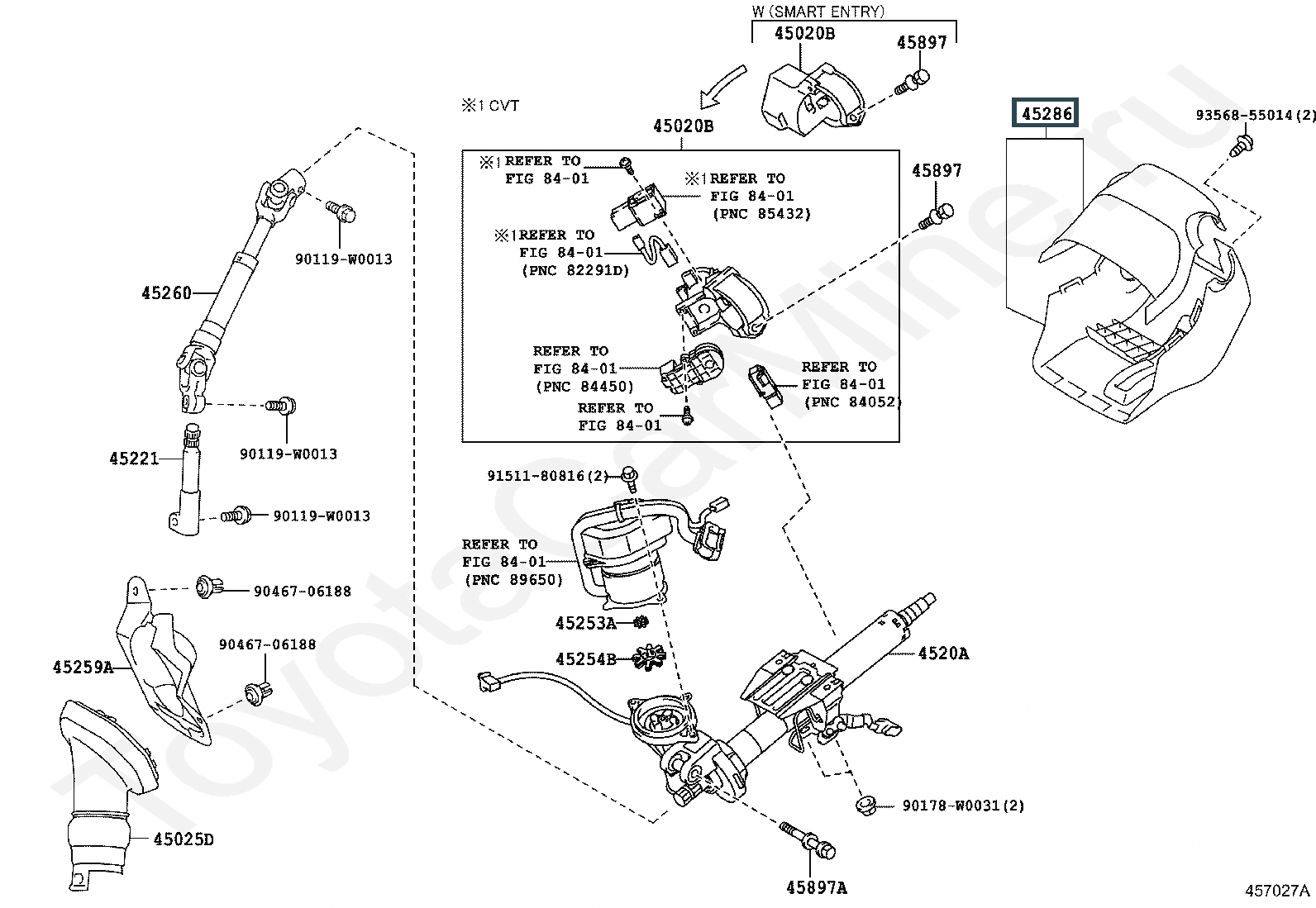 W (SMART ENTRY)
45020B
45897
※1 CVT
45020B
45286
93568-55014(2)
※1 REFER TO FIG 84-01
※1 REFER TO FIG 84-01 (PNC 85432)
45897
※1 REFER TO FIG 84-01 (PNC 82291D)
90119-W0013
45260
REFER TO FIG 84-01 (PNC 84450)
REFER TO FIG 84-01 (PNC 84052)
REFER TO FIG 84-01
90119-W0013
45221
91511-80816(2)
90119-W0013
REFER TO FIG 84-01 (PNC 89650)
90467-06188
45253A
90467-06188
45254B
4520A
45259A
90178-W0031(2)
45025D
45897A
457027A
ToyotaCarMiner.ru