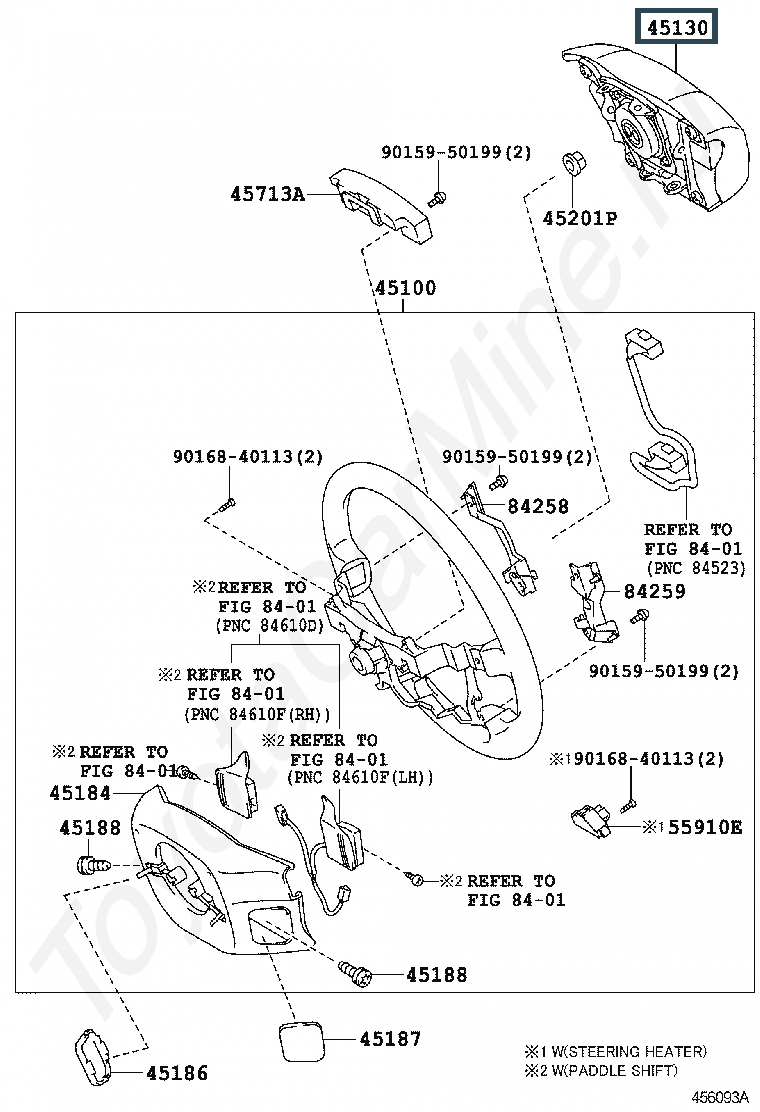 45130

90159-50199(2)

45713A

45201P

45100

90168-40113(2)

90159-50199(2)

84258

REFER TO FIG 84-01 (PNC 84523)

※2 REFER TO FIG 84-01 (PNC 84610D)

84259

90159-50199(2)

※2 REFER TO FIG 84-01 (PNC 84610F(RH))

※2 REFER TO FIG 84-01 (PNC 84610F(LH))

※2 REFER TO FIG 84-01

※1 90168-40113(2)

45184

45188

※1 55910E

※2 REFER TO FIG 84-01

45188

45187

45186

※1 W(STEERING HEATER)
※2 W(PADDLE SHIFT)

456093A

ToyotaMine.ru