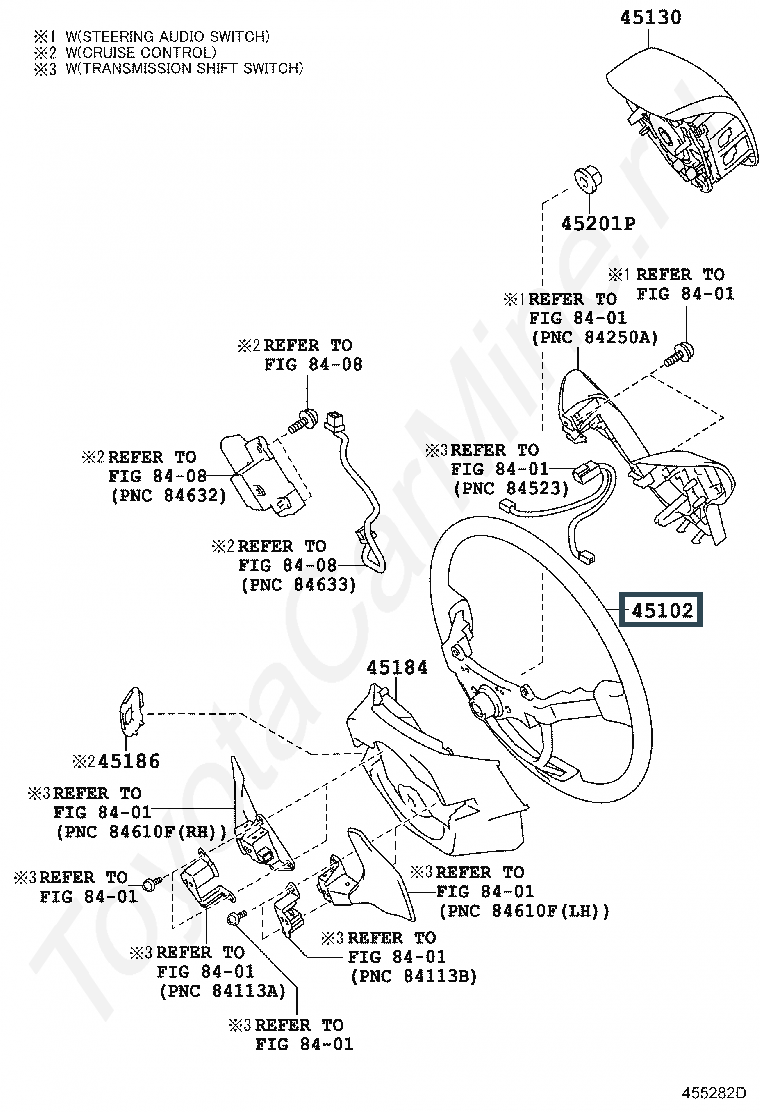 ※1 W(STEERING AUDIO SWITCH)
※2 W(CRUISE CONTROL)
※3 W(TRANSMISSION SHIFT SWITCH)

45130

45201P

※1 REFER TO FIG 84-01

※1 REFER TO FIG 84-01 (PNC 84250A)

※2 REFER TO FIG 84-08

※2 REFER TO FIG 84-08 (PNC 84632)

※3 REFER TO FIG 84-01 (PNC 84523)

※2 REFER TO FIG 84-08 (PNC 84633)

45102

45184

※2 45186

※3 REFER TO FIG 84-01 (PNC 84610F(RH))

※3 REFER TO FIG 84-01

※3 REFER TO FIG 84-01 (PNC 84610F(LH))

※3 REFER TO FIG 84-01 (PNC 84113B)

※3 REFER TO FIG 84-01 (PNC 84113A)

※3 REFER TO FIG 84-01

ToyotaCarMine.ru

455282D