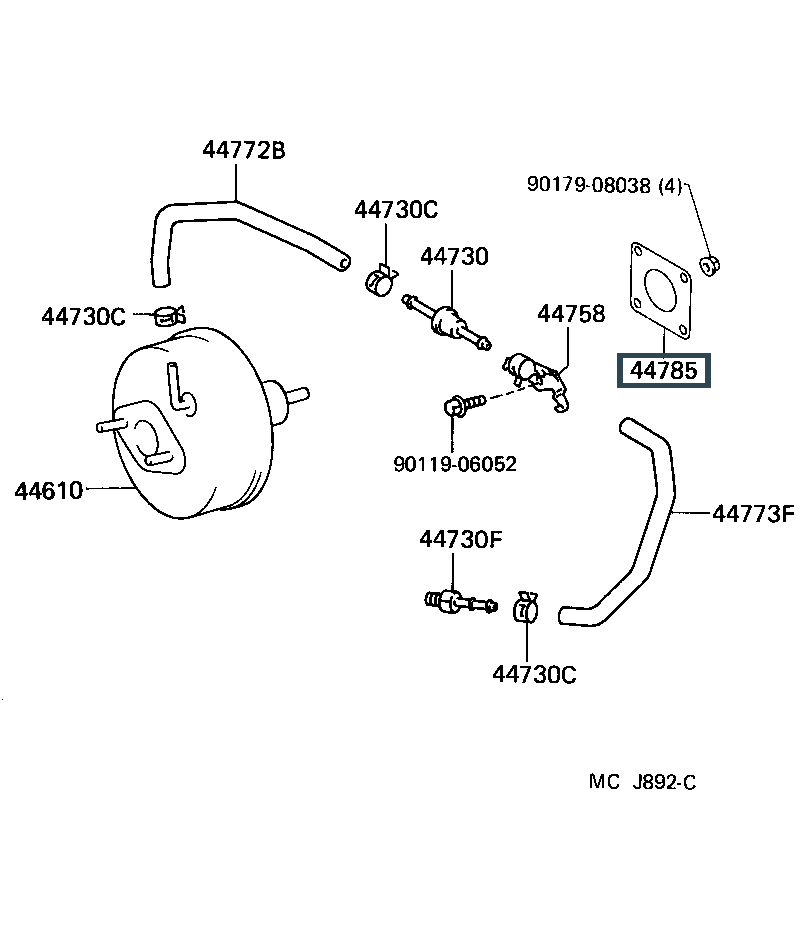 44772B

90179-08038 (4)

44730C

44730

44730C

44758

44785

90119-06052

44610

44773F

44730F

44730C

MC J892-C